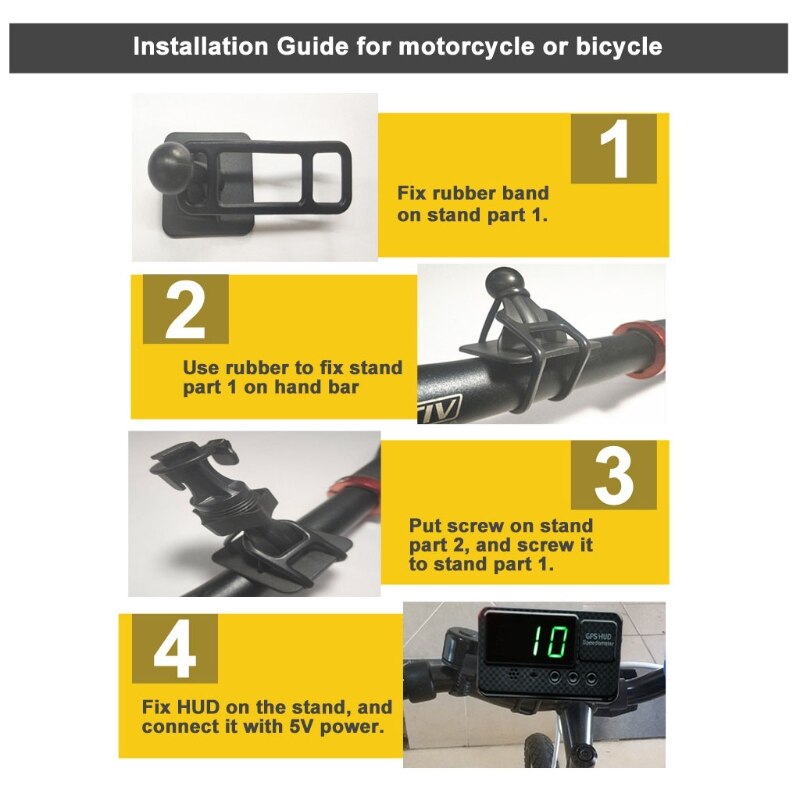 Installation Guide for motorcycle or bicycle

1

Fix rubber band on stand part 1.

2

Use rubber to fix stand part 1 on hand bar

TIV

3

Put screw on stand part 2, and screw it to stand part 1.

4

Fix HUD on the stand, and connect it with 5V power.

10

GPS HUD Speedometer