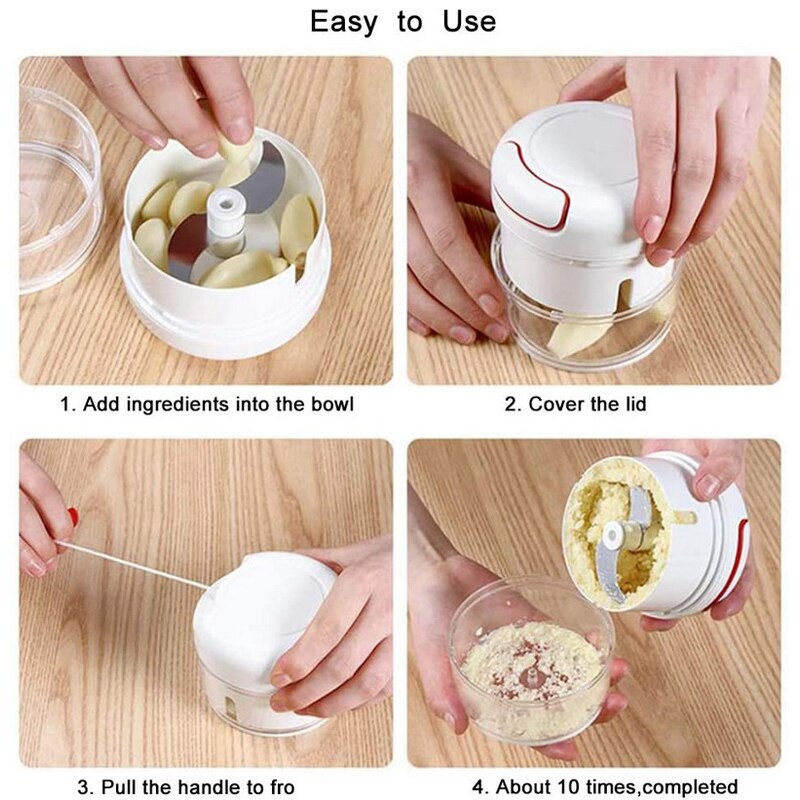 Easy to Use

1. Add ingredients into the bowl

2. Cover the lid

3. Pull the handle to fro

4. About 10 times,completed