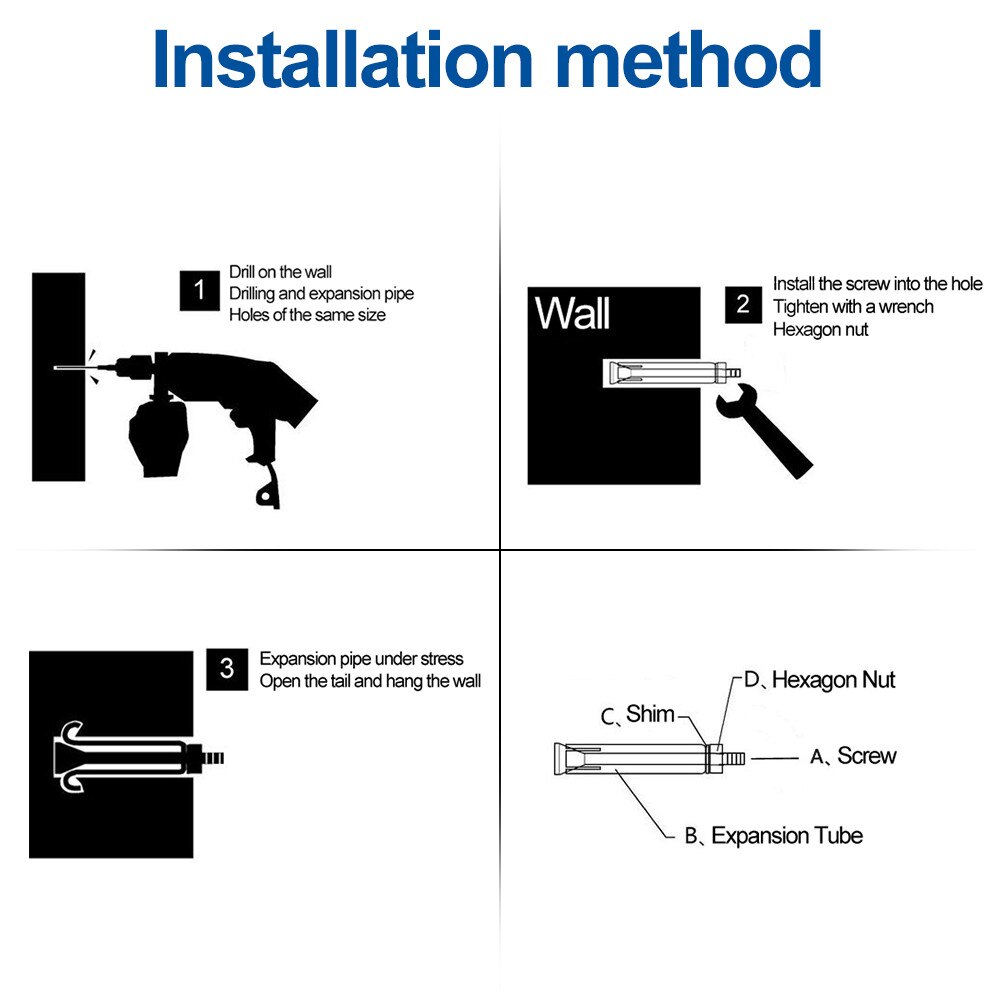 Installation method

1 Drill on the wall
Drilling and expansion pipe
Holes of the same size

Wall

2 Install the screw into the hole
Tighten with a wrench
Hexagon nut

3 Expansion pipe under stress
Open the tail and hang the wall

D、Hexagon Nut
C、Shim
A、Screw
B、Expansion Tube