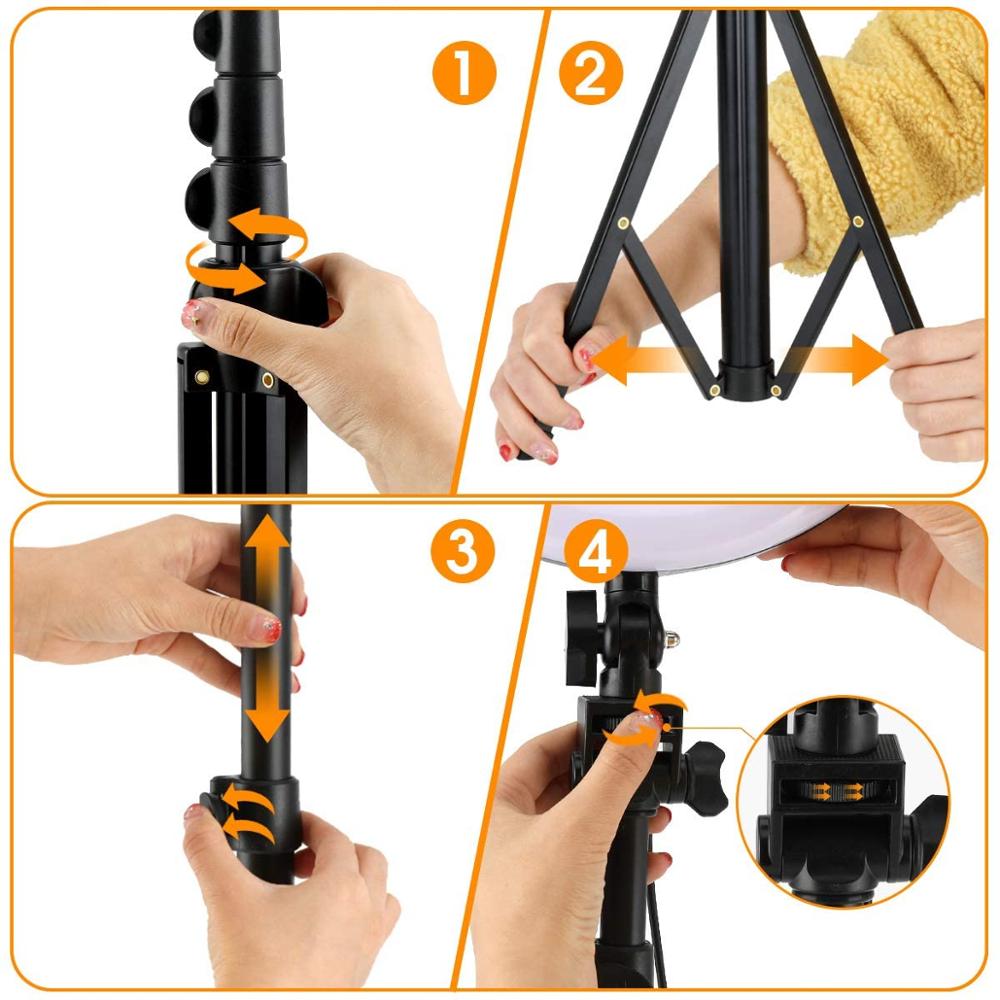 1
2
3
4