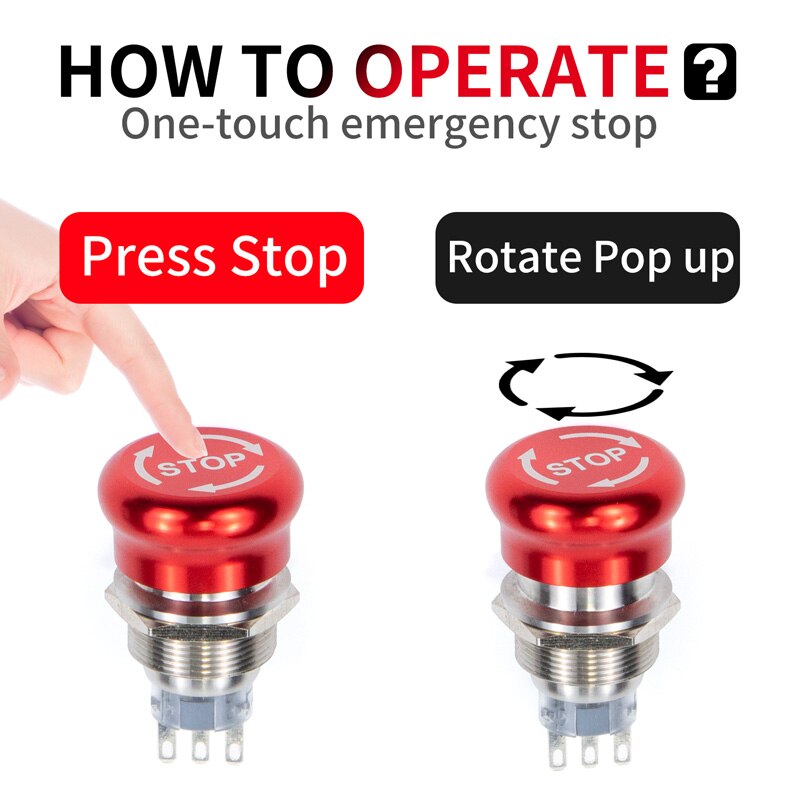 HOW TO OPERATE ?
One-touch emergency stop

Press Stop

Rotate Pop up

STOP

STOP