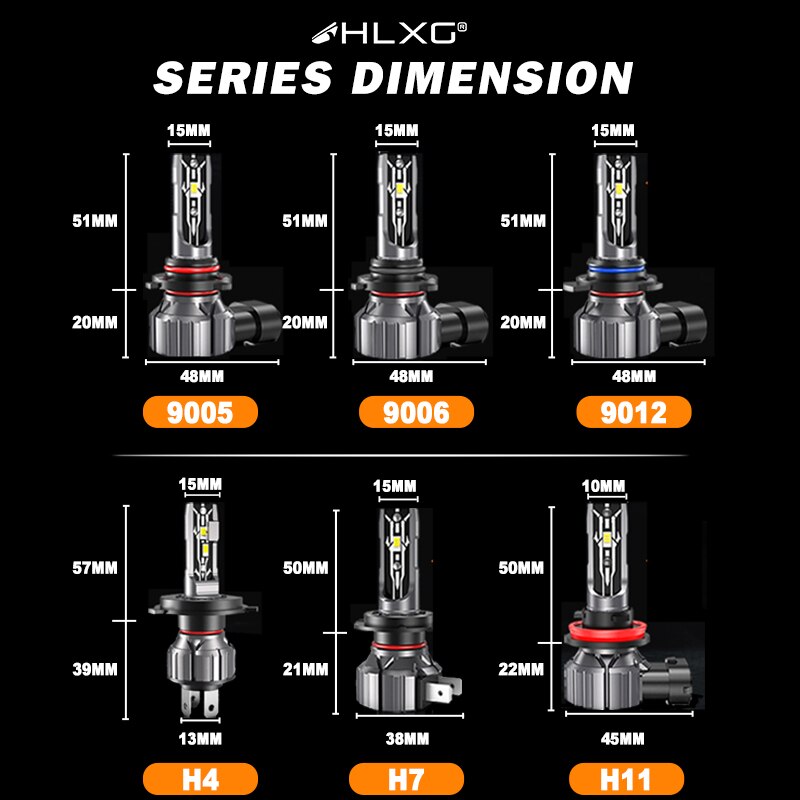 HLXG®

SERIES DIMENSION

15MM
51MM
20MM
48MM
9005

15MM
51MM
20MM
48MM
9006

15MM
51MM
20MM
48MM
9012

15MM
57MM
39MM
13MM
H4

15MM
50MM
21MM
38MM
H7

10MM
50MM
22MM
45MM
H11