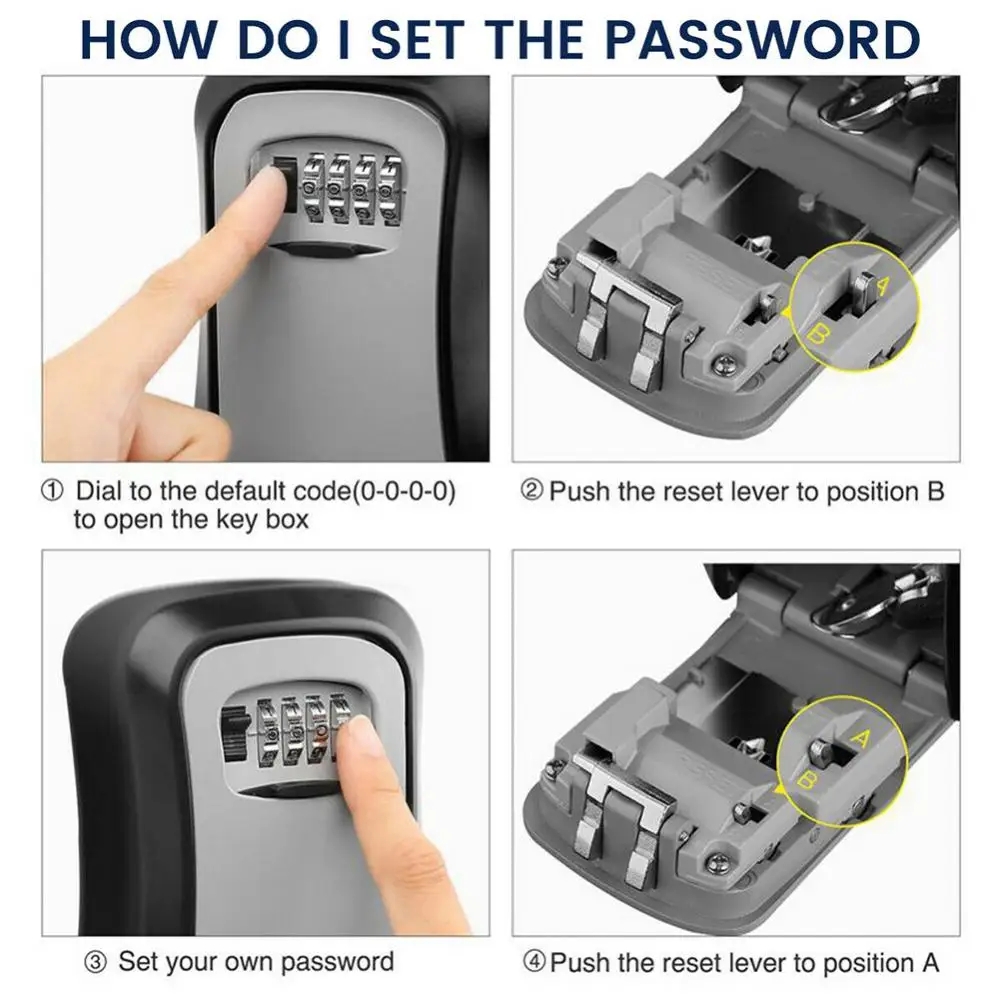 HOW DO I SET THE PASSWORD

A

B

① Dial to the default code(0-0-0-0) to open the key box

② Push the reset lever to position B

A

B

③ Set your own password

④ Push the reset lever to position A