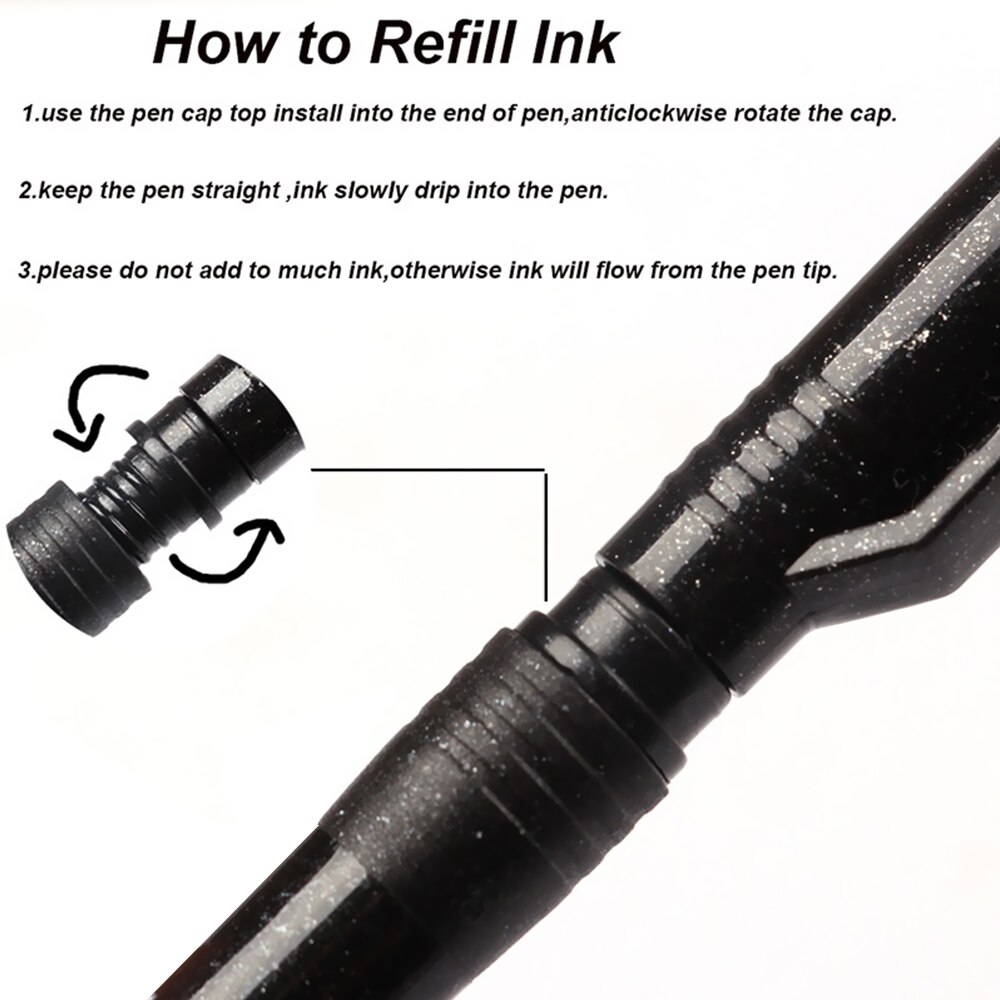 How to Refill Ink

1.use the pen cap top install into the end of pen,anticlockwise rotate the cap.

2.keep the pen straight ,ink slowly drip into the pen.

3.please do not add to much ink,otherwise ink will flow from the pen tip.