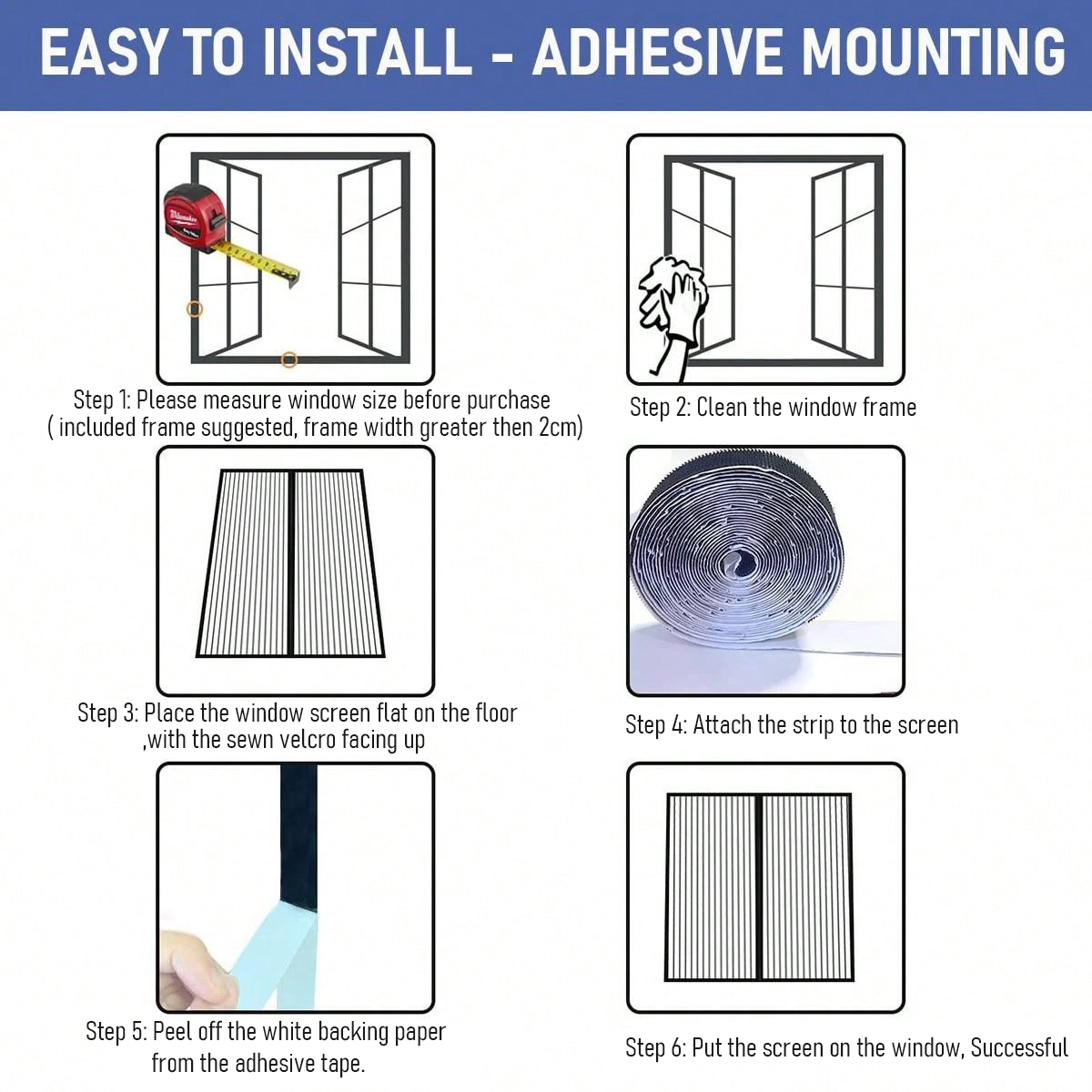 EASY TO INSTALL - ADHESIVE MOUNTING

Milwaukee

Step 1: Please measure window size before purchase ( included frame suggested, frame width greater then 2cm)

Step 2: Clean the window frame

Step 3: Place the window screen flat on the floor ,with the sewn velcro facing up

Step 4: Attach the strip to the screen

Step 5: Peel off the white backing paper from the adhesive tape.

Step 6: Put the screen on the window, Successful