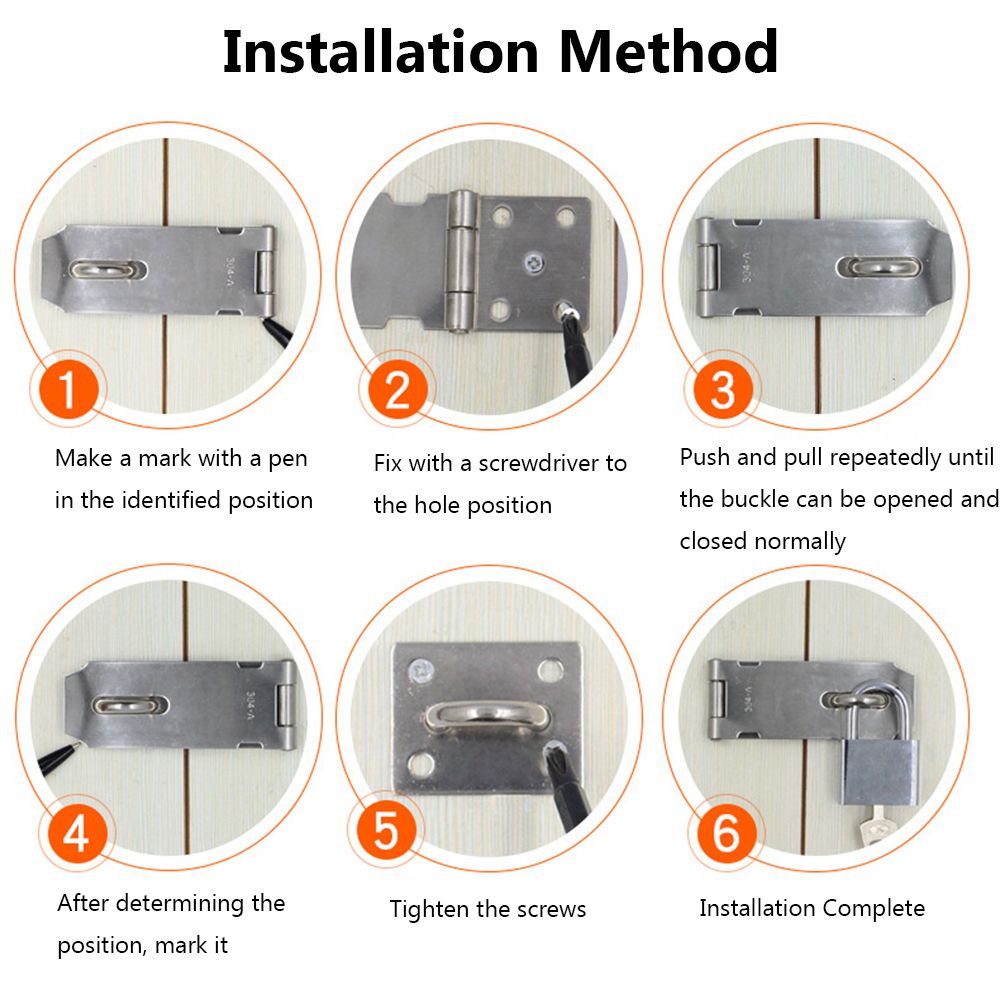 Installation Method

304-A

1

Make a mark with a pen in the identified position

2

Fix with a screwdriver to the hole position

304-A

3

Push and pull repeatedly until the buckle can be opened and closed normally

304-A

4

After determining the position, mark it

5

Tighten the screws

304-A

6

Installation Complete