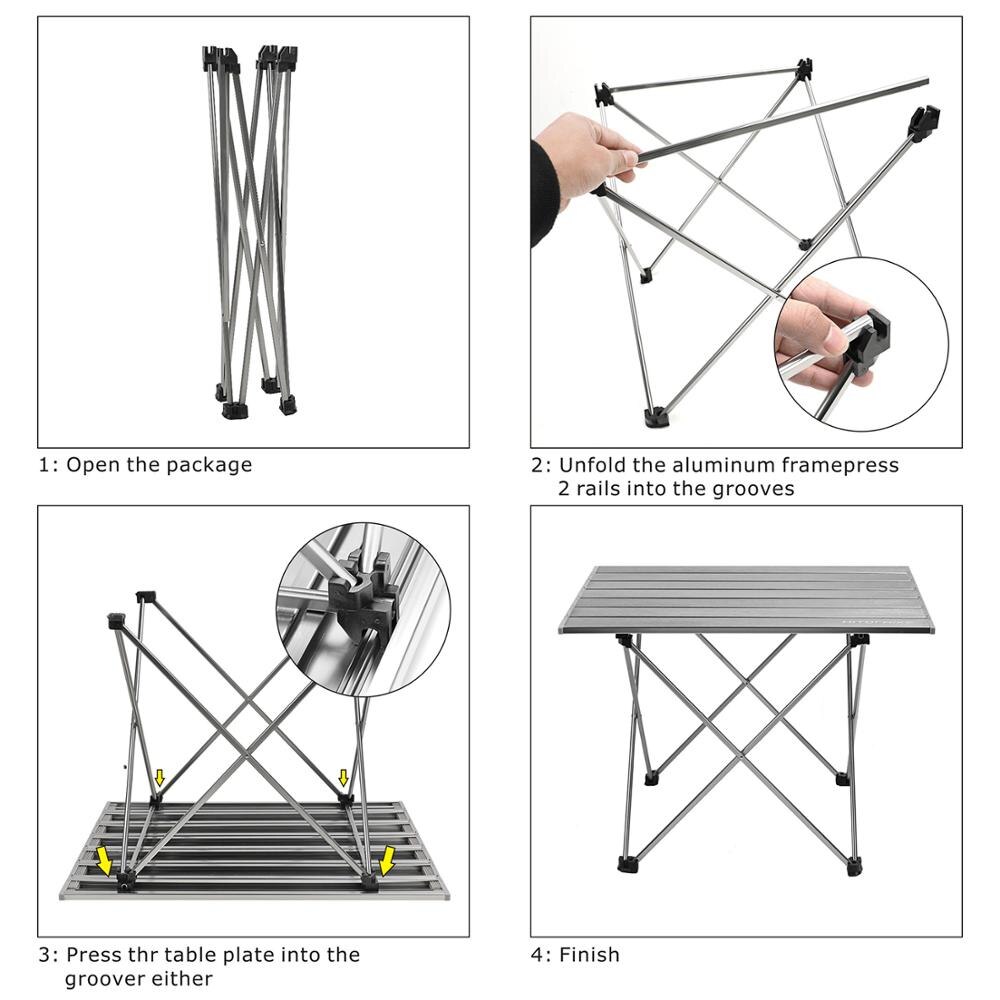 1: Open the package

2: Unfold the aluminum framepress 2 rails into the grooves

3: Press thr table plate into the groover either

4: Finish