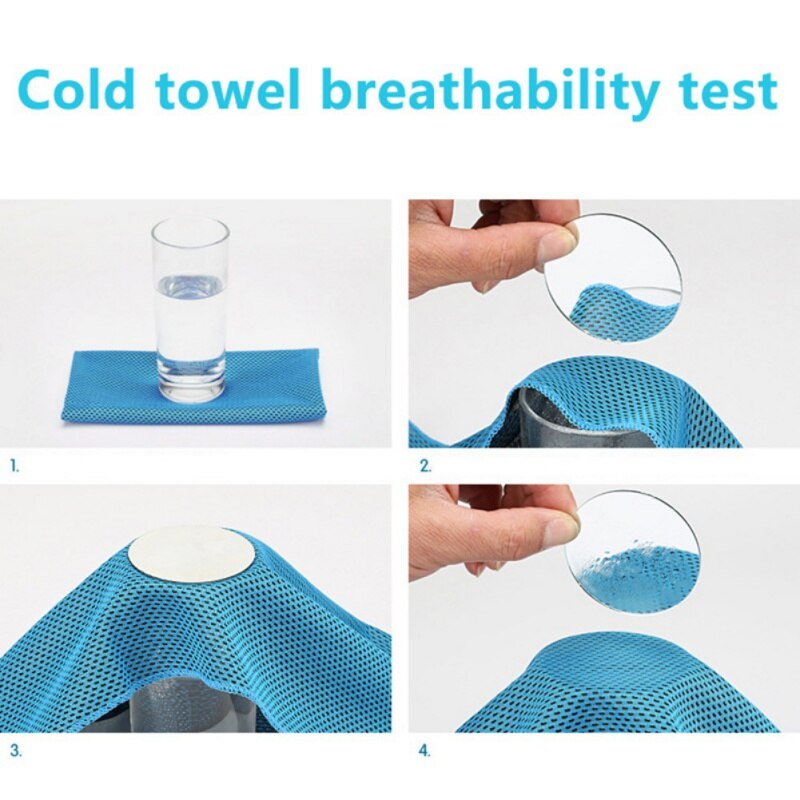 Cold towel breathability test

1.

2.

3.

4.