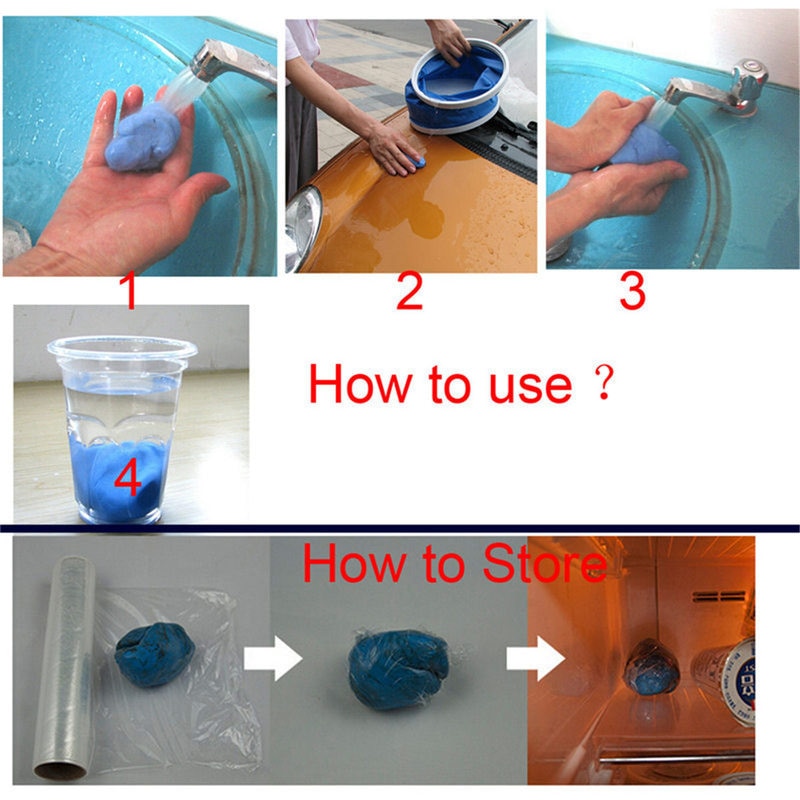 1

2

3

4

How to use ?

How to Store