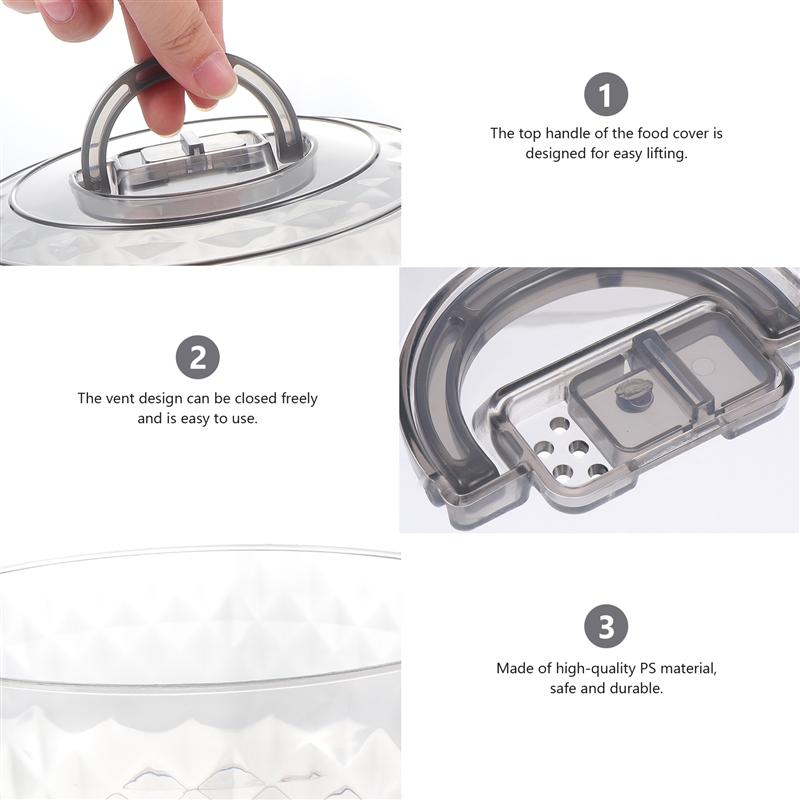 1

The top handle of the food cover is designed for easy lifting.

2

The vent design can be closed freely and is easy to use.

3

Made of high-quality PS material, safe and durable.