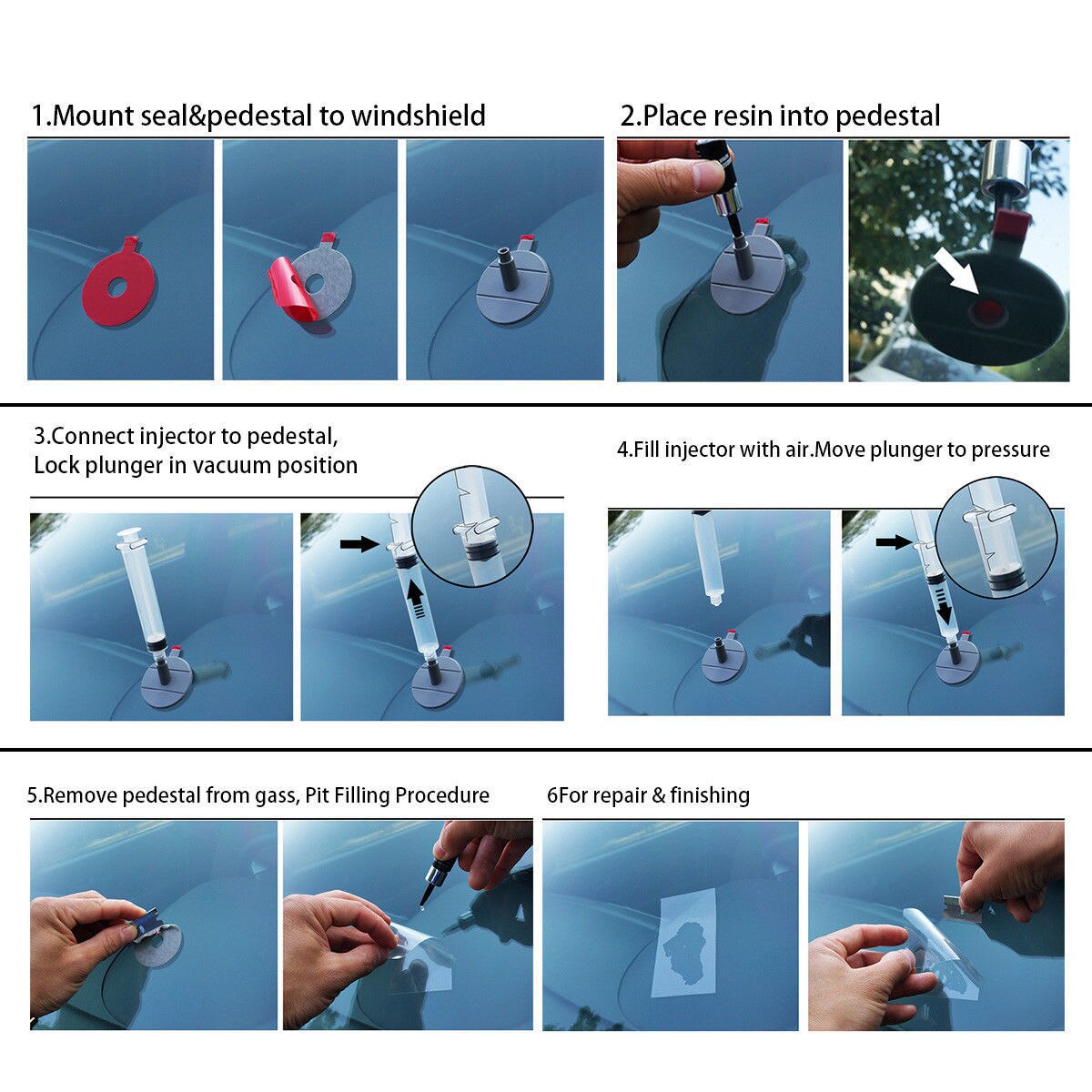 1.Mount seal&pedestal to windshield

2.Place resin into pedestal

3.Connect injector to pedestal, Lock plunger in vacuum position

4.Fill injector with air.Move plunger to pressure

5.Remove pedestal from gass, Pit Filling Procedure

6For repair & finishing