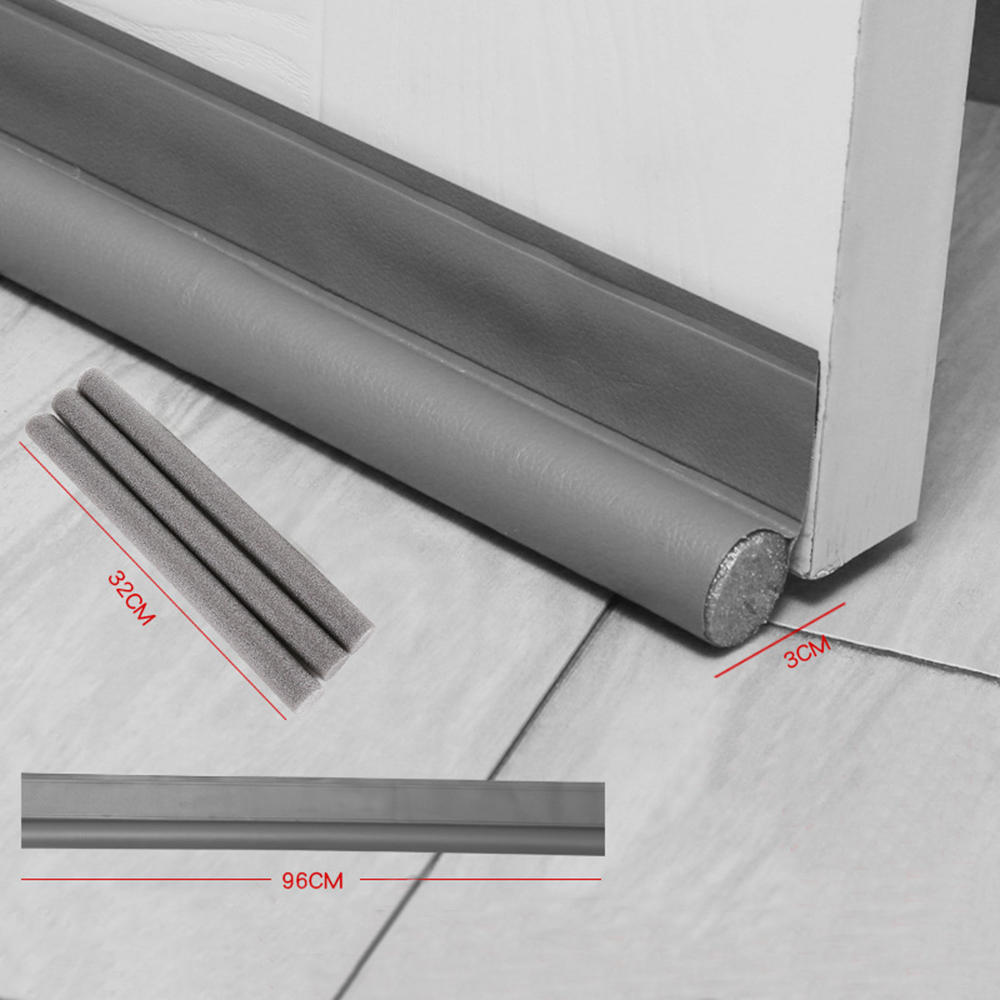 32CM
3CM
96CM