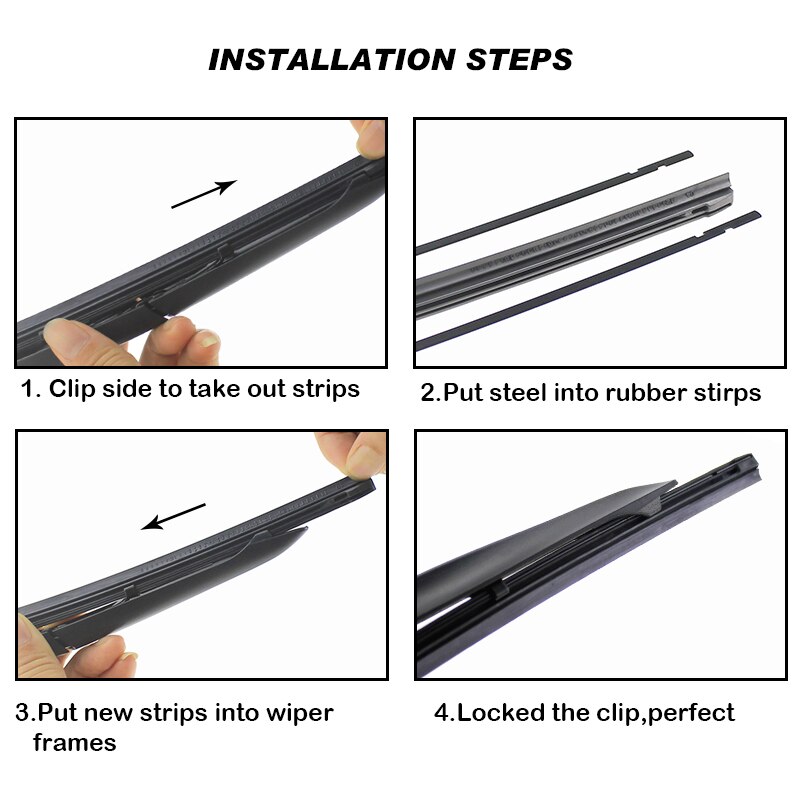 INSTALLATION STEPS

1. Clip side to take out strips

2.Put steel into rubber stirps

3.Put new strips into wiper frames

4.Locked the clip,perfect