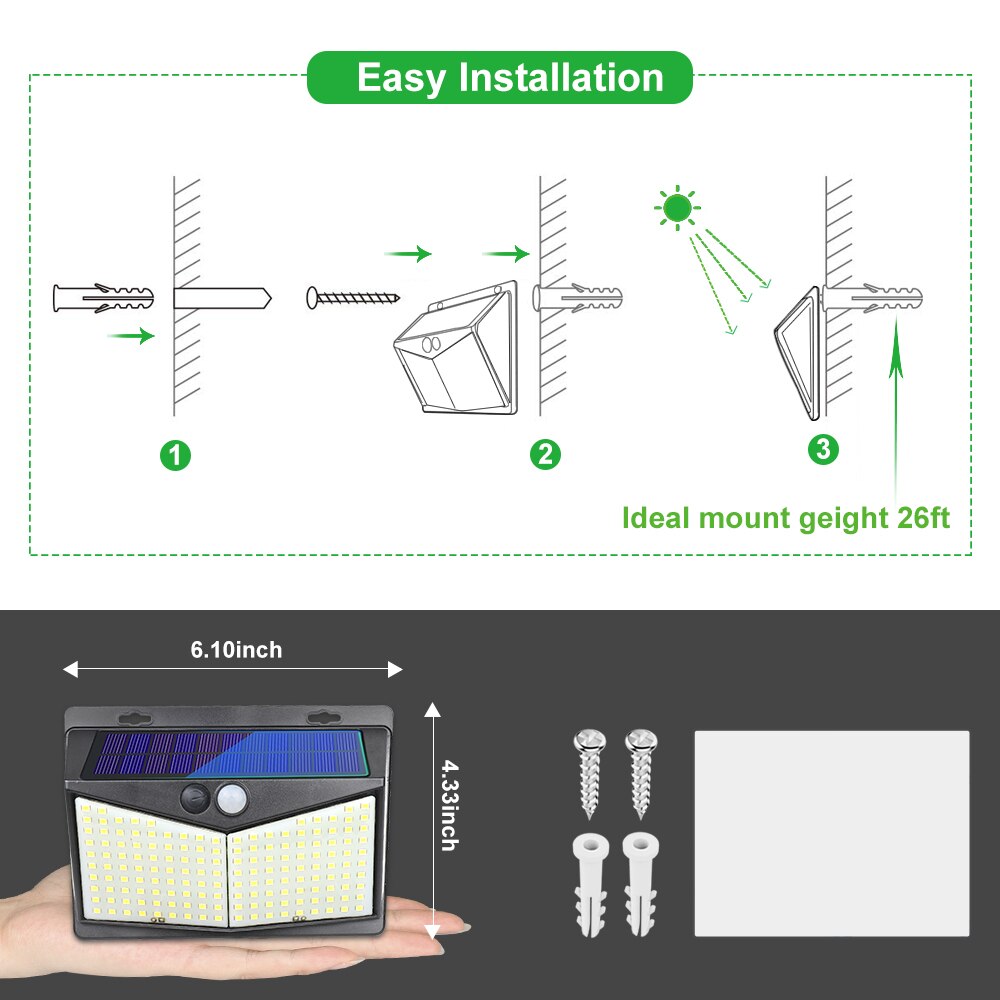 Easy Installation

1

2

3

Ideal mount geight 26ft

6.10inch

4.33inch