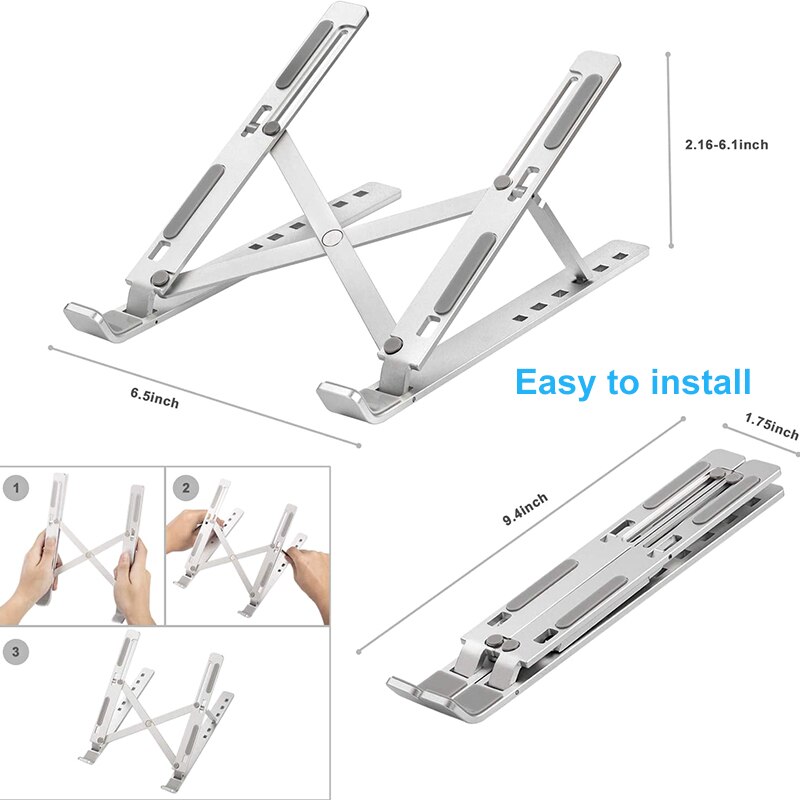 2.16-6.1inch

6.5inch

Easy to install

1.75inch

9.4inch

1

2

3