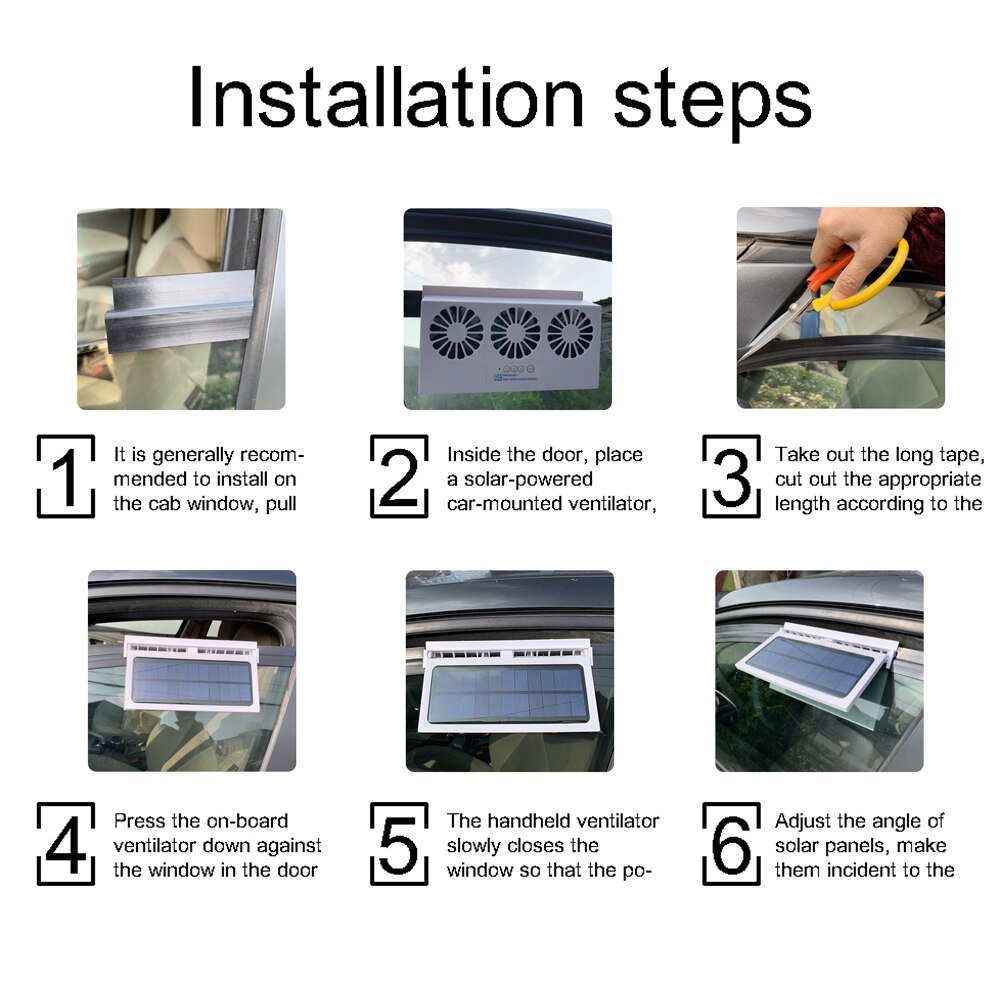 Installation steps

1 It is generally recommended to install on the cab window, pull

2 Inside the door, place a solar-powered car-mounted ventilator,

3 Take out the long tape, cut out the appropriate length according to the

4 Press the on-board ventilator down against the window in the door

5 The handheld ventilator slowly closes the window so that the po-

6 Adjust the angle of solar panels, make them incident to the