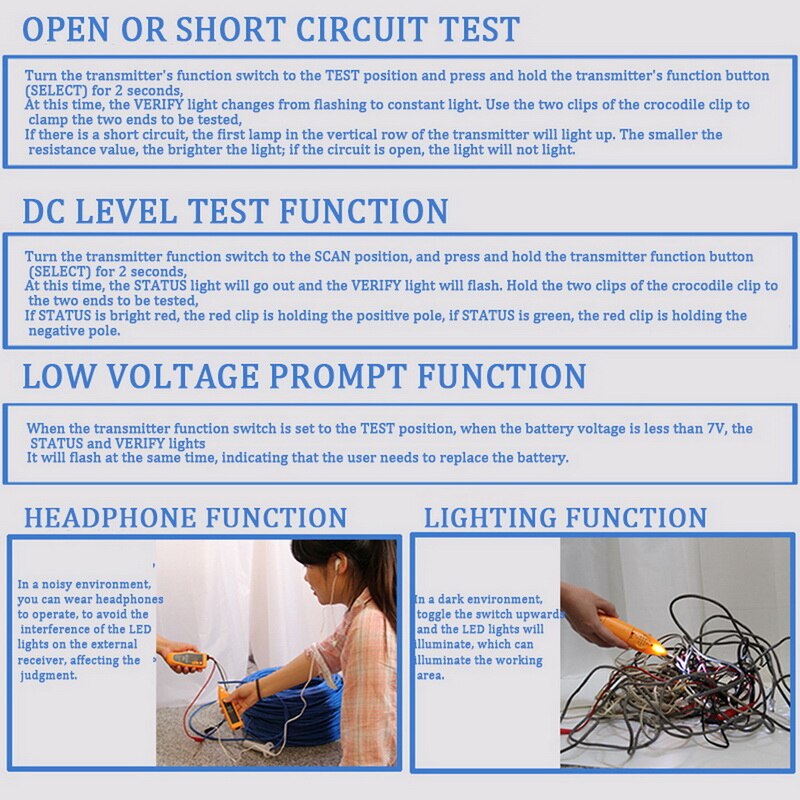 OPEN OR SHORT CIRCUIT TEST

Turn the transmitter's function switch to the TEST position and press and hold the transmitter's function button (SELECT) for 2 seconds,
At this time, the VERIFY light changes from flashing to constant light. Use the two clips of the crocodile clip to clamp the two ends to be tested,
If there is a short circuit, the first lamp in the vertical row of the transmitter will light up. The smaller the resistance value, the brighter the light; if the circuit is open, the light will not light.

DC LEVEL TEST FUNCTION

Turn the transmitter function switch to the SCAN position, and press and hold the transmitter function button (SELECT) for 2 seconds,
At this time, the STATUS light will go out and the VERIFY light will flash. Hold the two clips of the crocodile clip to the two ends to be tested,
If STATUS is bright red, the red clip is holding the positive pole, if STATUS is green, the red clip is holding the negative pole.

LOW VOLTAGE PROMPT FUNCTION

When the transmitter function switch is set to the TEST position, when the battery voltage is less than 7V, the STATUS and VERIFY lights
It will flash at the same time, indicating that the user needs to replace the battery.

HEADPHONE FUNCTION

In a noisy environment, you can wear headphones to operate, to avoid the interference of the LED lights on the external receiver, affecting the judgment.

LIGHTING FUNCTION

In a dark environment, toggle the switch upwards and the LED lights will illuminate, which can illuminate the working area.