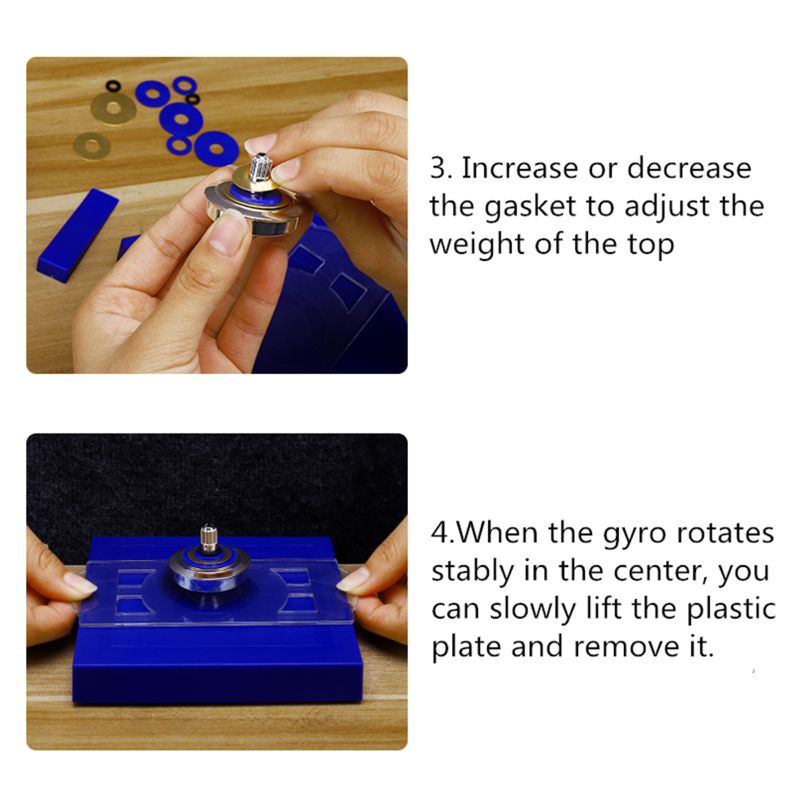 3. Increase or decrease the gasket to adjust the weight of the top

4.When the gyro rotates stably in the center, you can slowly lift the plastic plate and remove it.