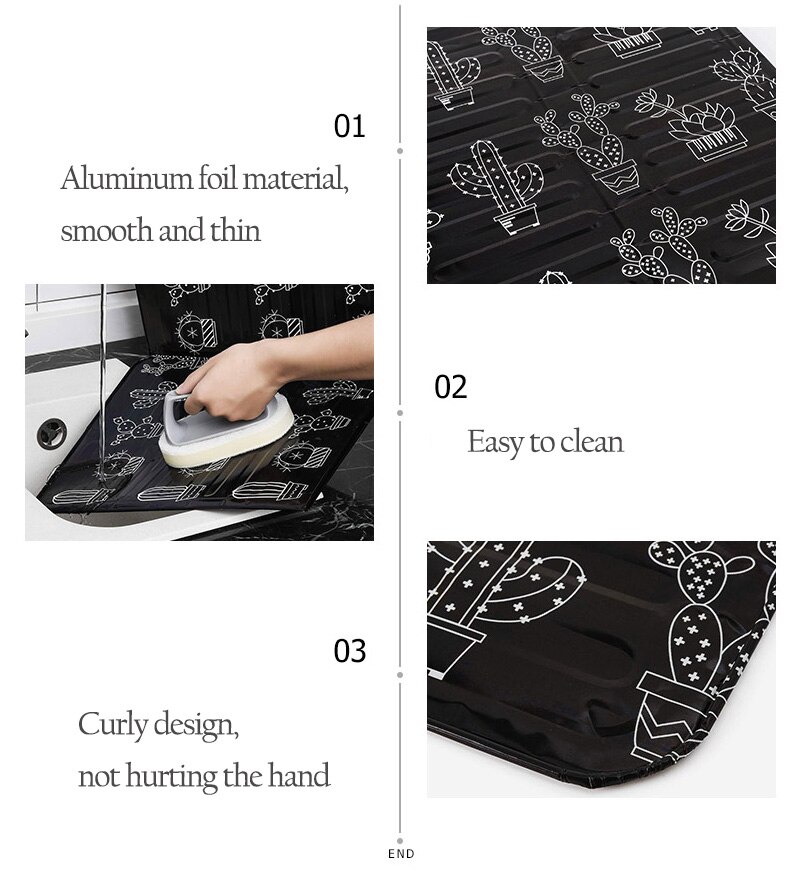 01

Aluminum foil material, smooth and thin

02

Easy to clean

03

Curly design, not hurting the hand

END