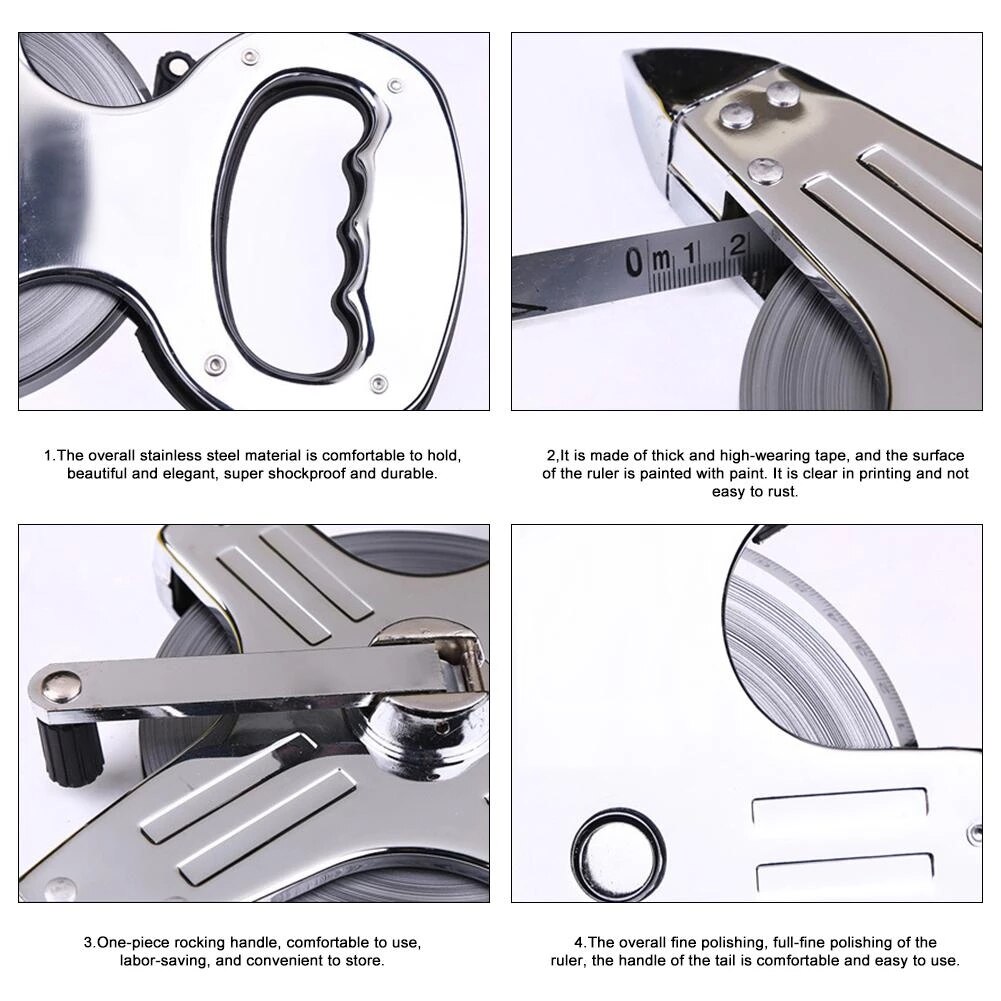 0 m 1 2

1.The overall stainless steel material is comfortable to hold, beautiful and elegant, super shockproof and durable.

2,It is made of thick and high-wearing tape, and the surface of the ruler is painted with paint. It is clear in printing and not easy to rust.

3.One-piece rocking handle, comfortable to use, labor-saving, and convenient to store.

4.The overall fine polishing, full-fine polishing of the ruler, the handle of the tail is comfortable and easy to use.