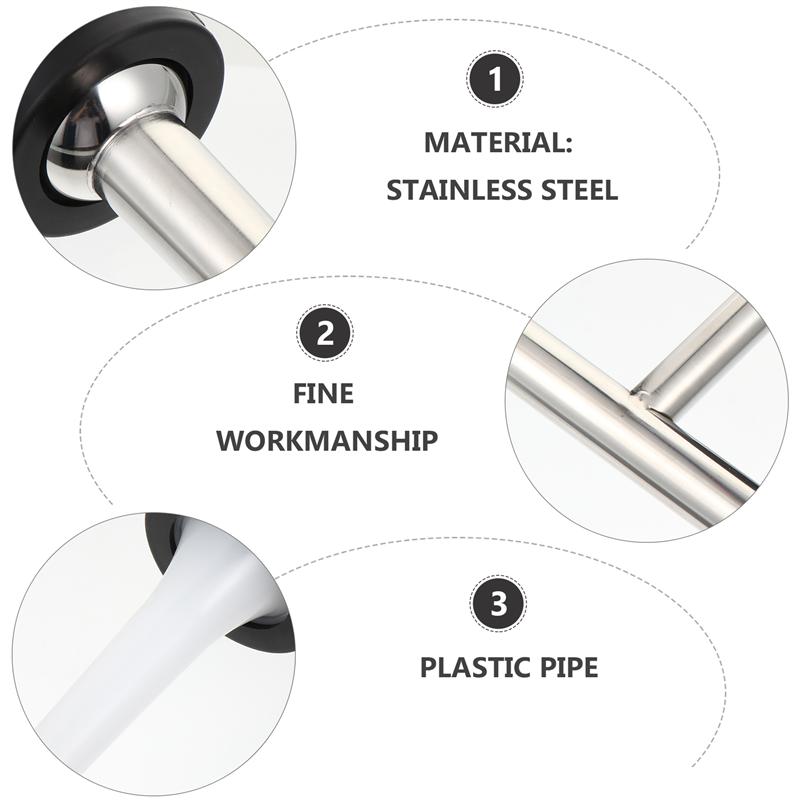 1

MATERIAL:
STAINLESS STEEL

2

FINE
WORKMANSHIP

3

PLASTIC PIPE