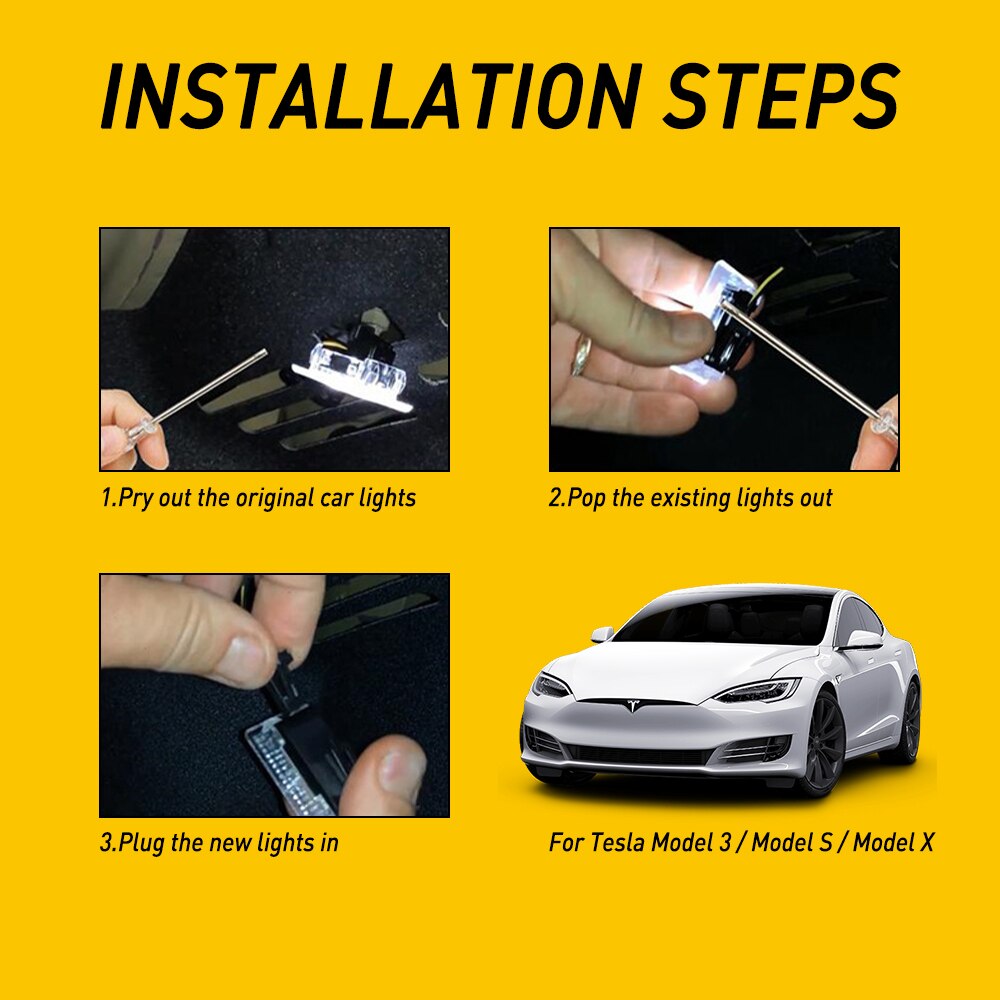 INSTALLATION STEPS

1.Pry out the original car lights

2.Pop the existing lights out

3.Plug the new lights in

For Tesla Model 3 / Model S / Model X