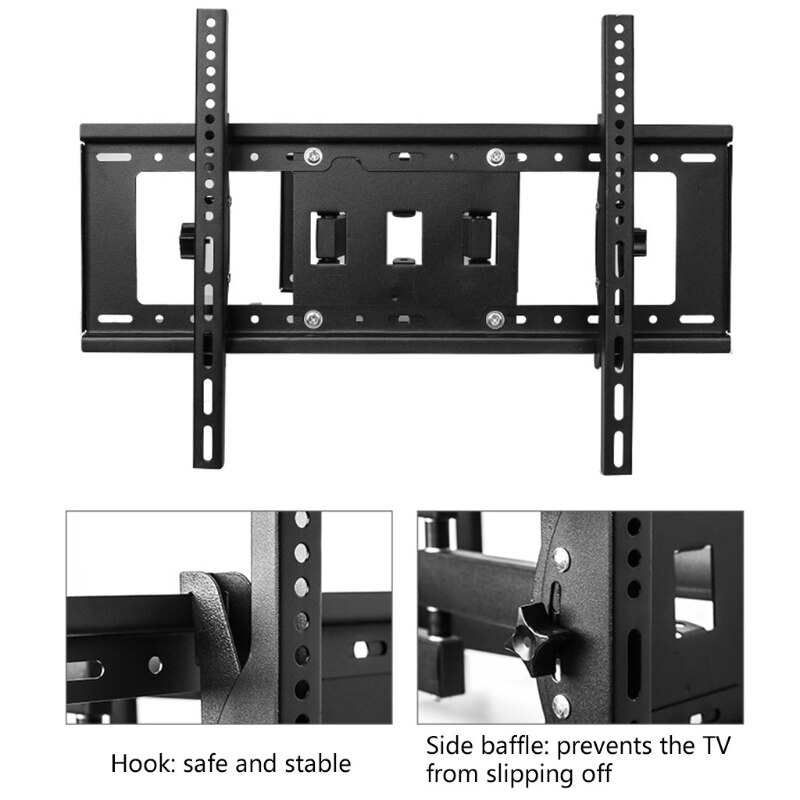 Hook: safe and stable

Side baffle: prevents the TV from slipping off