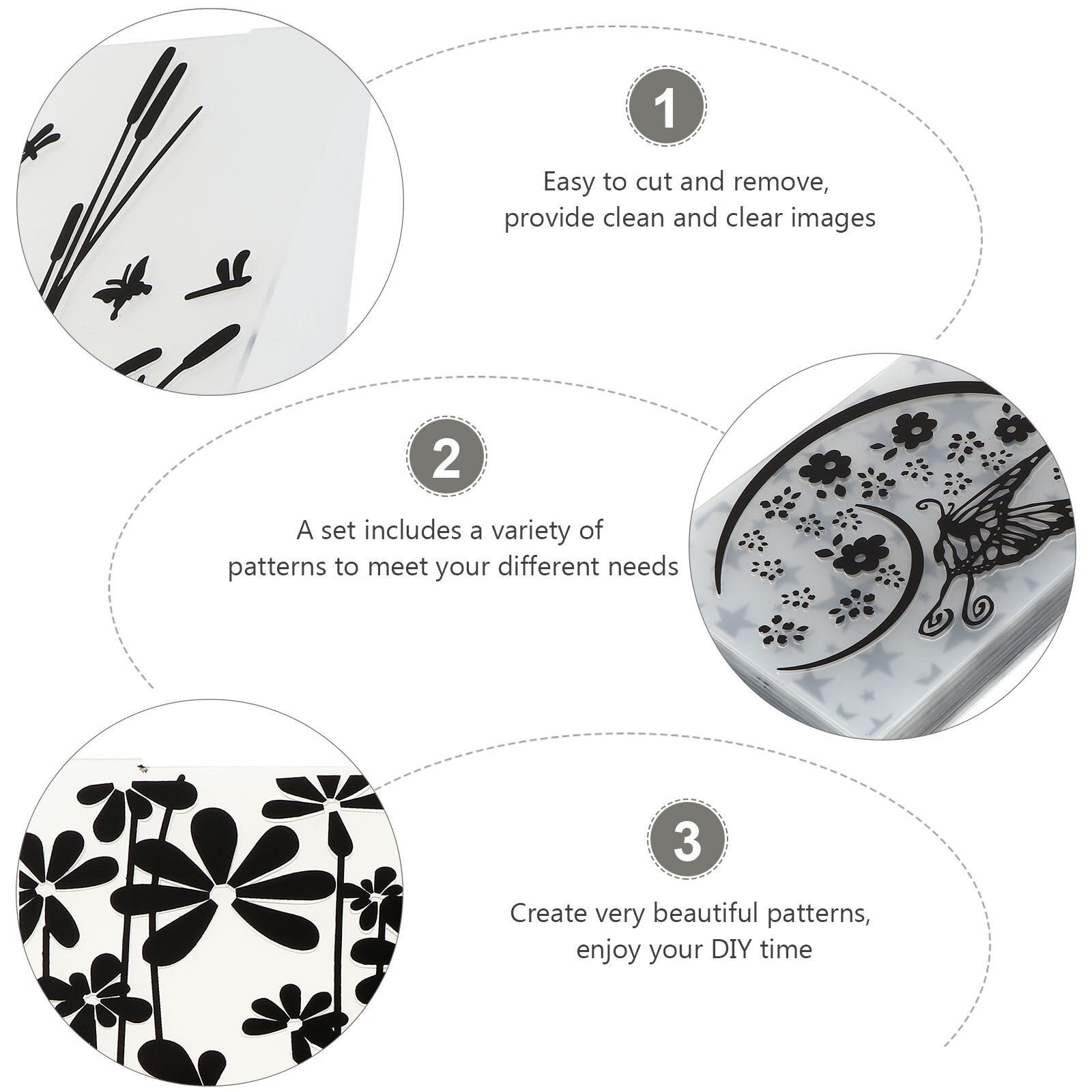 1

Easy to cut and remove, provide clean and clear images

2

A set includes a variety of patterns to meet your different needs

3

Create very beautiful patterns, enjoy your DIY time