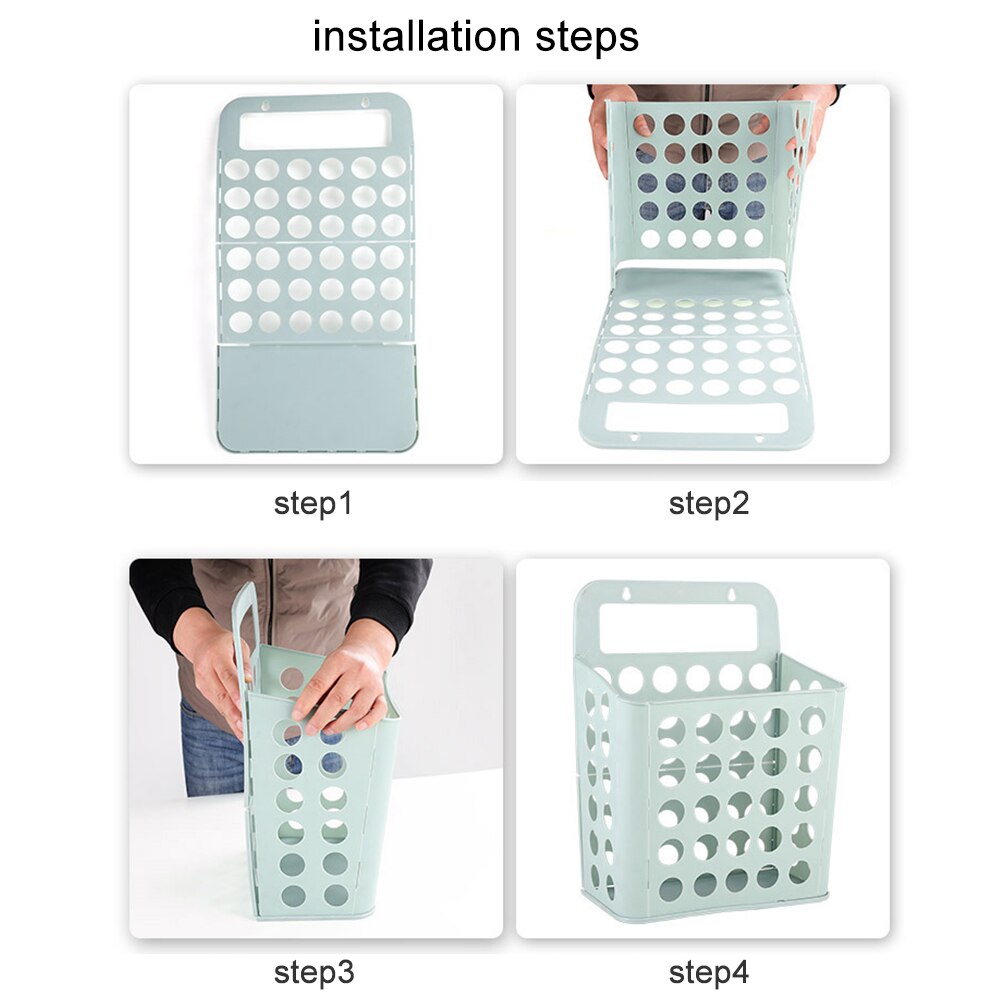 installation steps

step1

step2

step3

step4