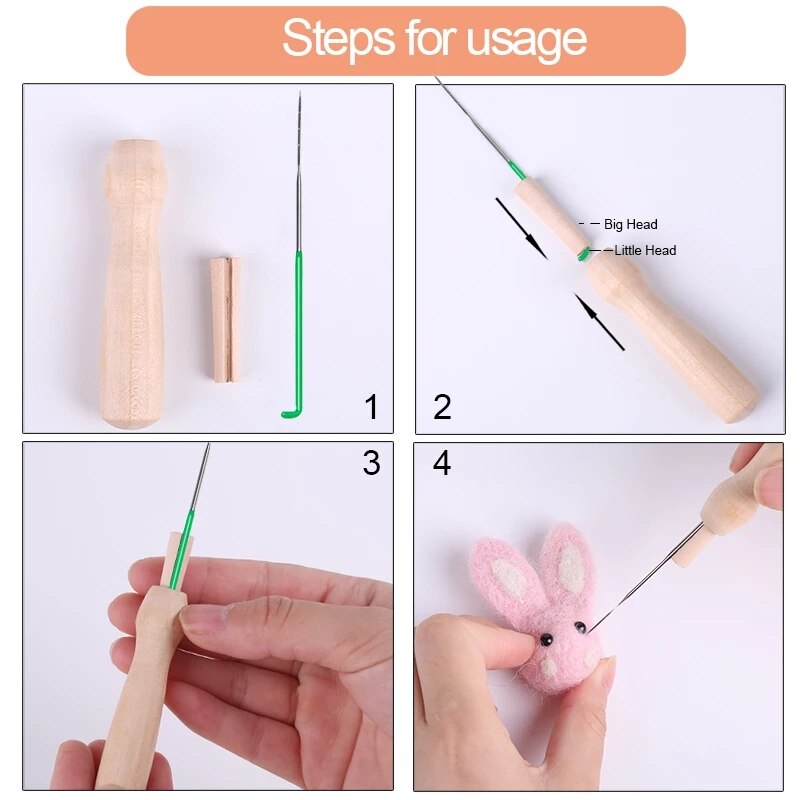 Steps for usage

1

Big Head
Little Head

2

3

4