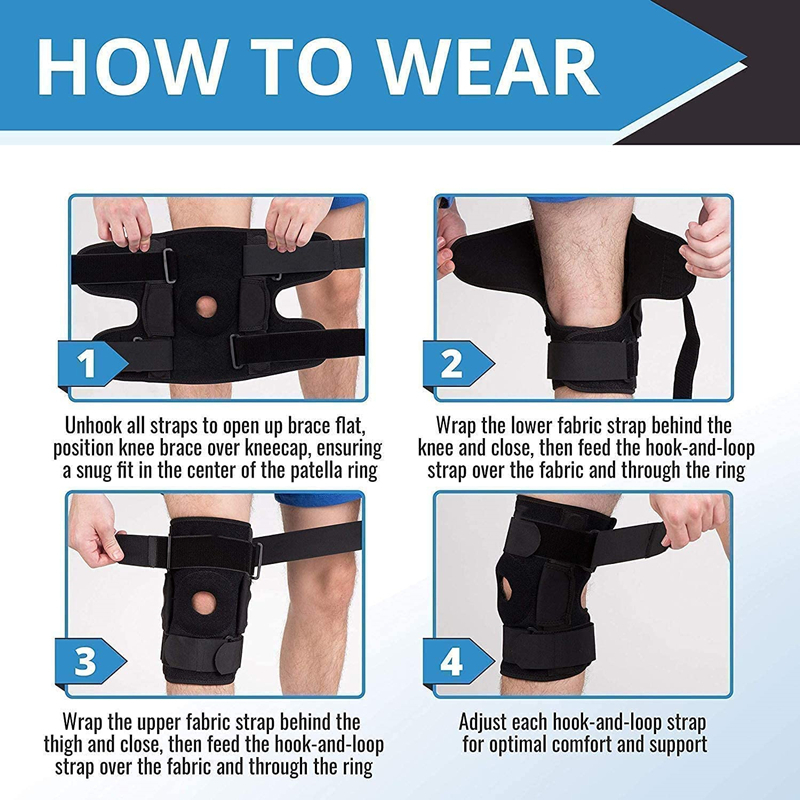 HOW TO WEAR

1

Unhook all straps to open up brace flat, position knee brace over kneecap, ensuring a snug fit in the center of the patella ring

2

Wrap the lower fabric strap behind the knee and close, then feed the hook-and-loop strap over the fabric and through the ring

3

Wrap the upper fabric strap behind the thigh and close, then feed the hook-and-loop strap over the fabric and through the ring

4

Adjust each hook-and-loop strap for optimal comfort and support