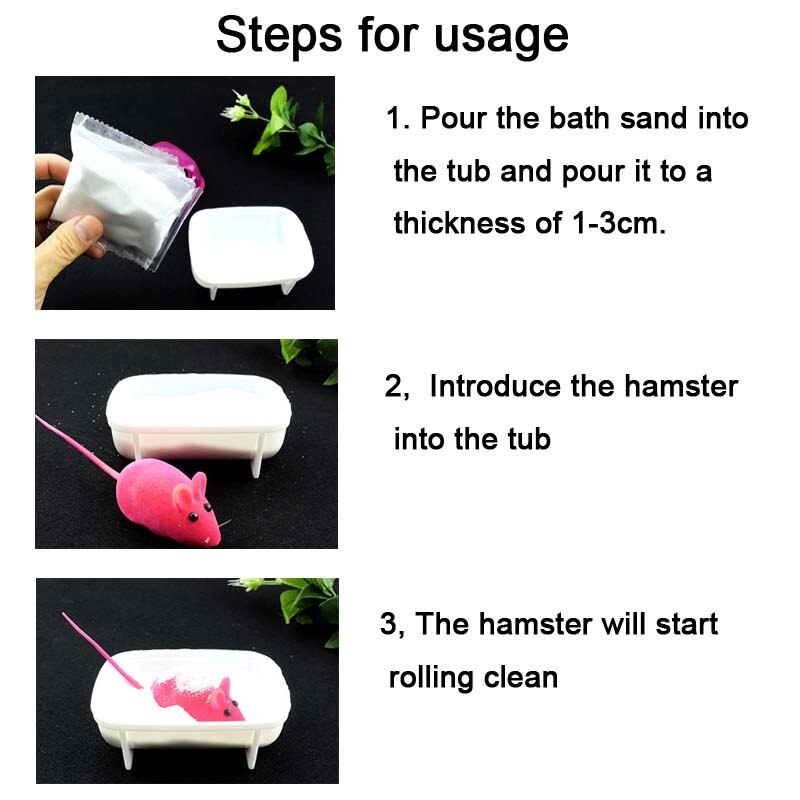 Steps for usage

1. Pour the bath sand into the tub and pour it to a thickness of 1-3cm.

2, Introduce the hamster into the tub

3, The hamster will start rolling clean