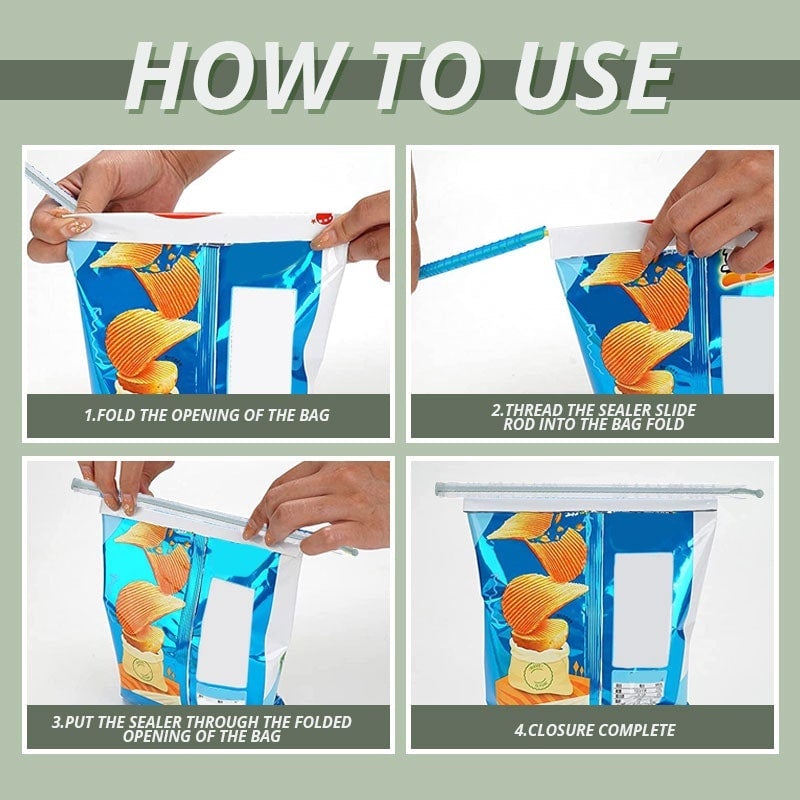 HOW TO USE

1.FOLD THE OPENING OF THE BAG

2.THREAD THE SEALER SLIDE ROD INTO THE BAG FOLD

3.PUT THE SEALER THROUGH THE FOLDED OPENING OF THE BAG

4.CLOSURE COMPLETE