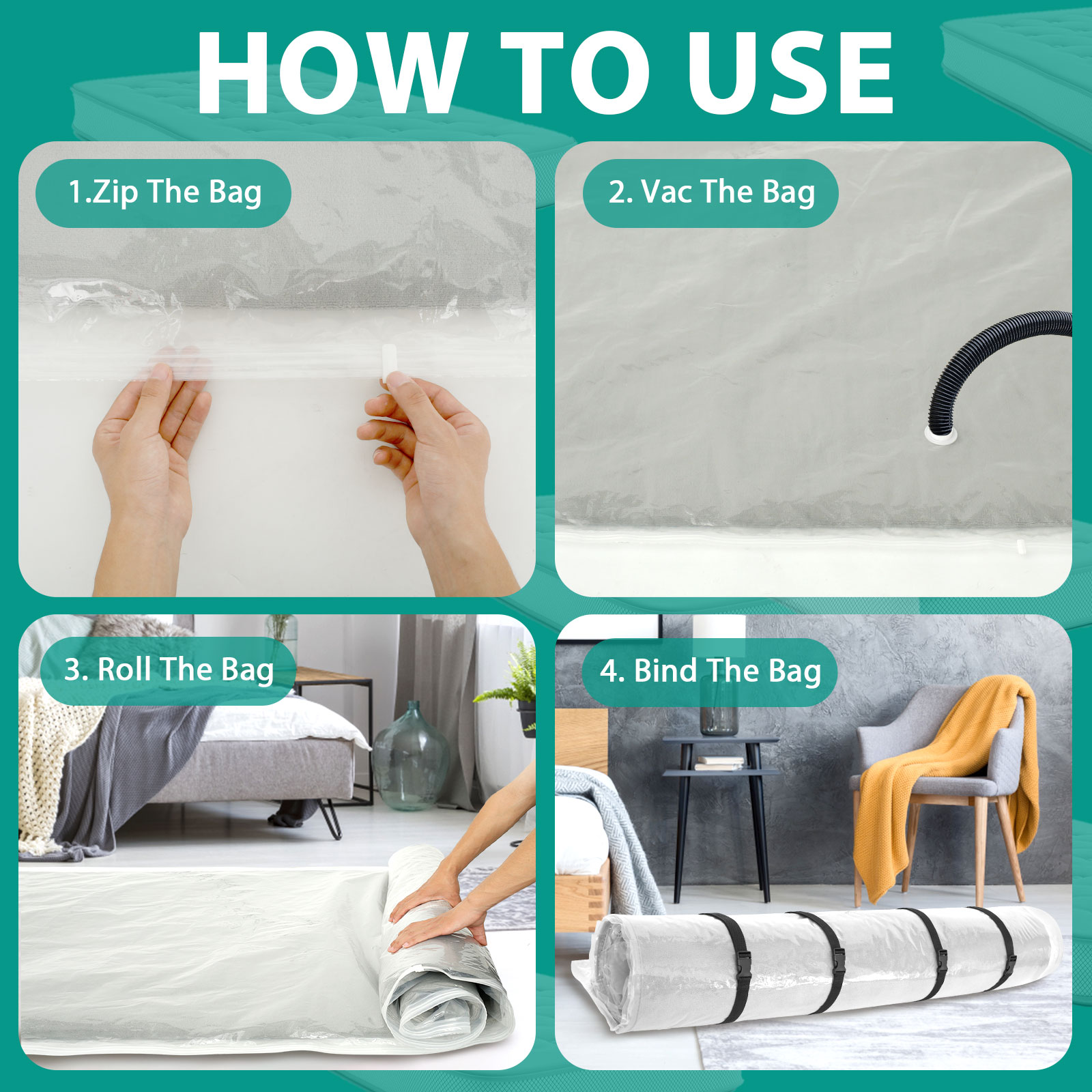 HOW TO USE

1.Zip The Bag

2. Vac The Bag

3. Roll The Bag

4. Bind The Bag