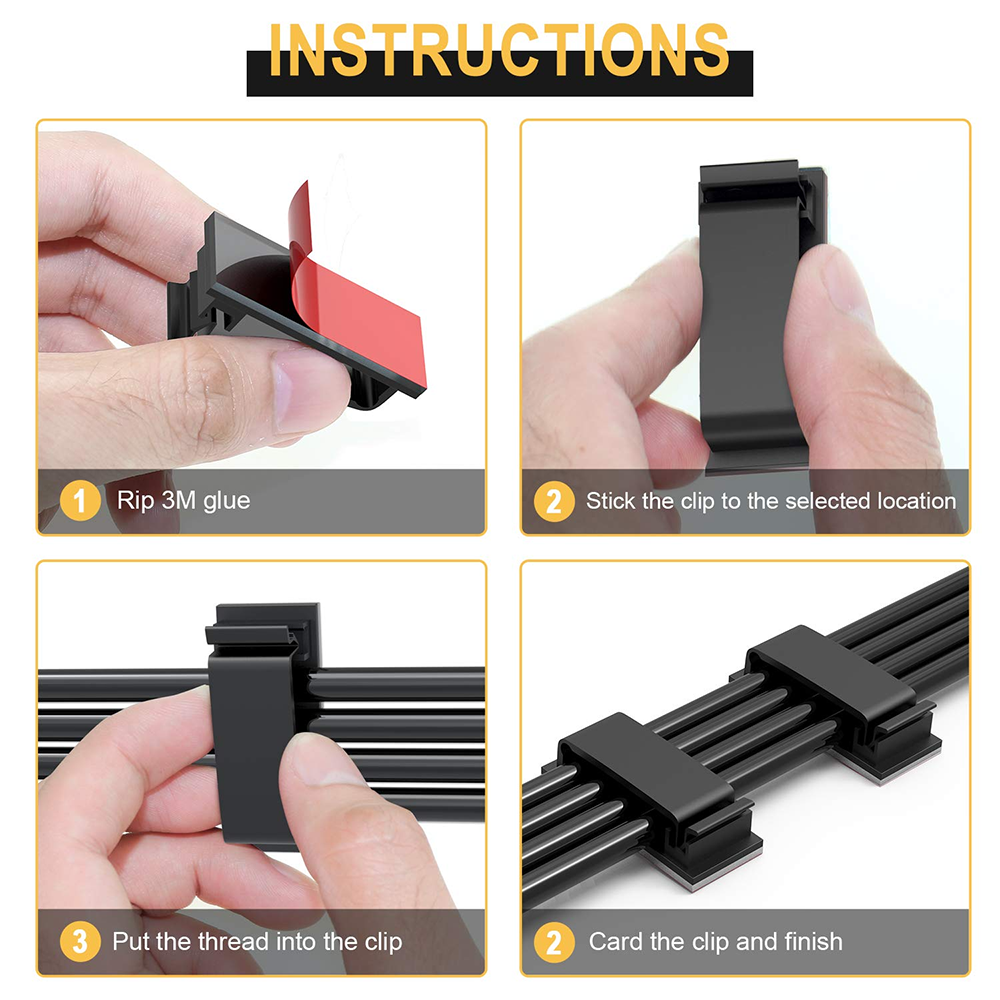 INSTRUCTIONS

1 Rip 3M glue

2 Stick the clip to the selected location

3 Put the thread into the clip

2 Card the clip and finish