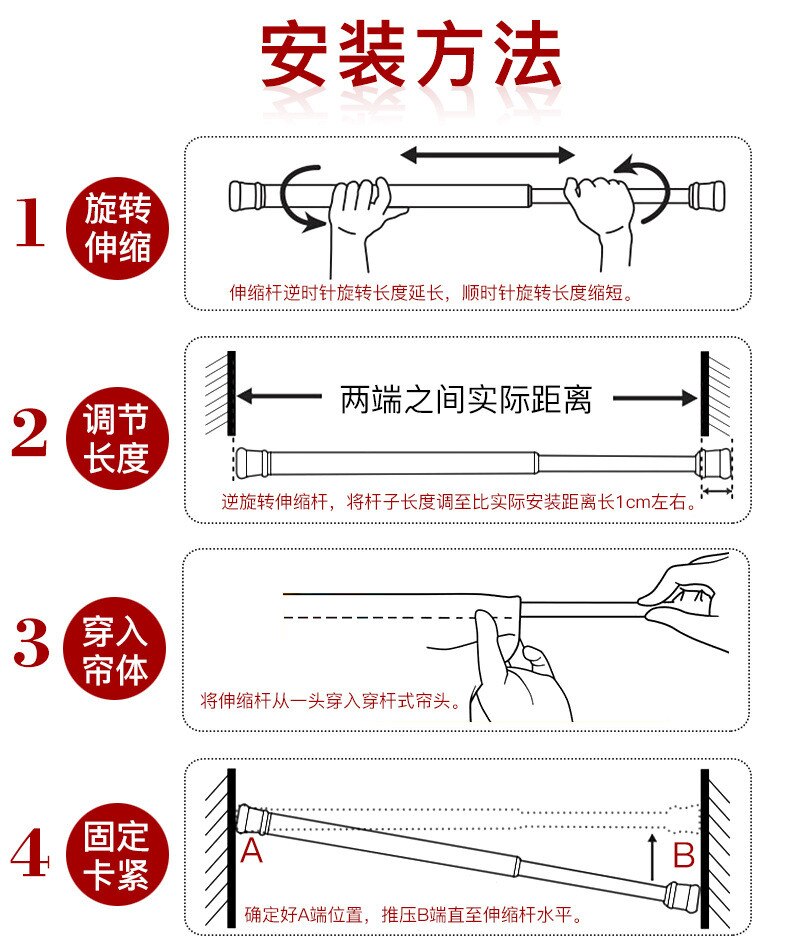 安装方法

1 旋转伸缩

伸缩杆逆时针旋转长度延长，顺时针旋转长度缩短。

2 调节长度

两端之间实际距离

逆旋转伸缩杆，将杆子长度调至比实际安装距离长1cm左右。

3 穿入帘体

将伸缩杆从一头穿入穿杆式帘头。

4 固定卡紧

A

B

确定好A端位置，推压B端直至伸缩杆水平。