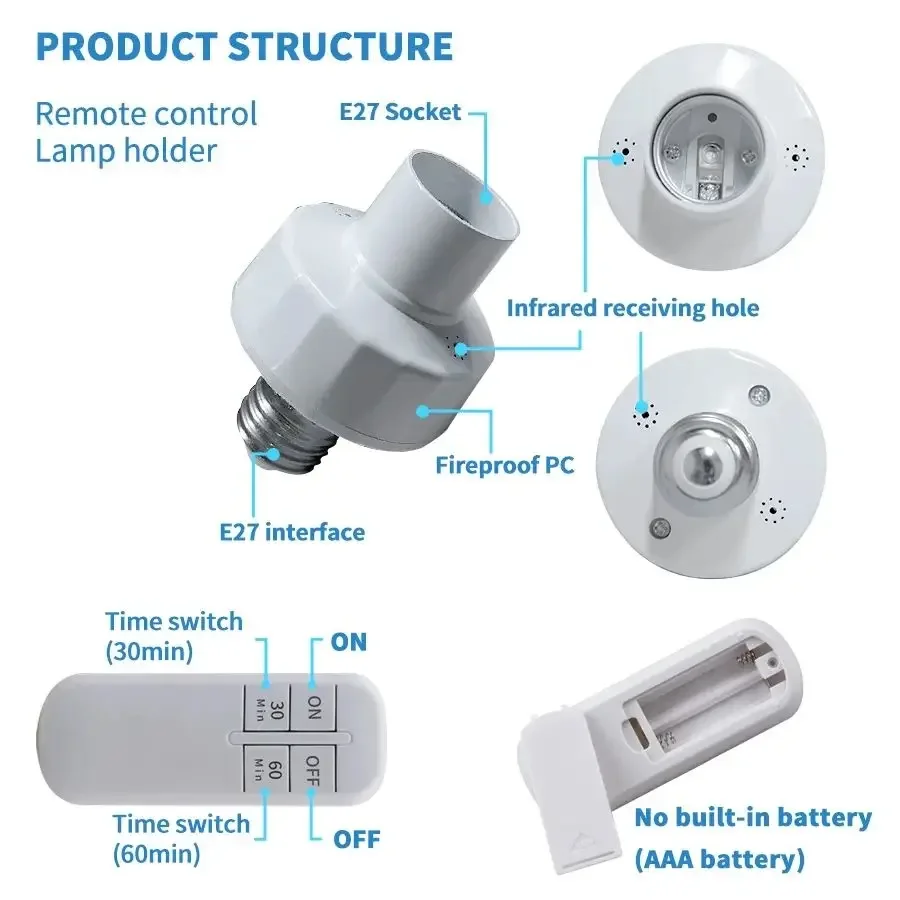 PRODUCT STRUCTURE

Remote control Lamp holder

E27 Socket

Infrared receiving hole

Fireproof PC

E27 interface

Time switch (30min)

ON

30 Min

ON

60 Min

OFF

Time switch (60min)

OFF

No built-in battery (AAA battery)