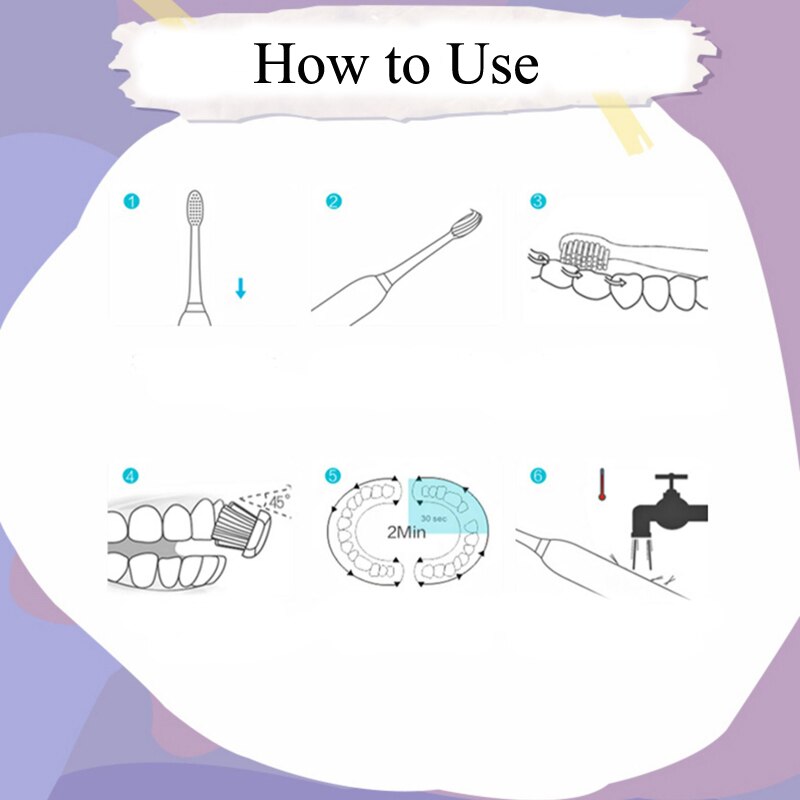 How to Use

1

2

3

4

45°

5

30 sec

2Min

6