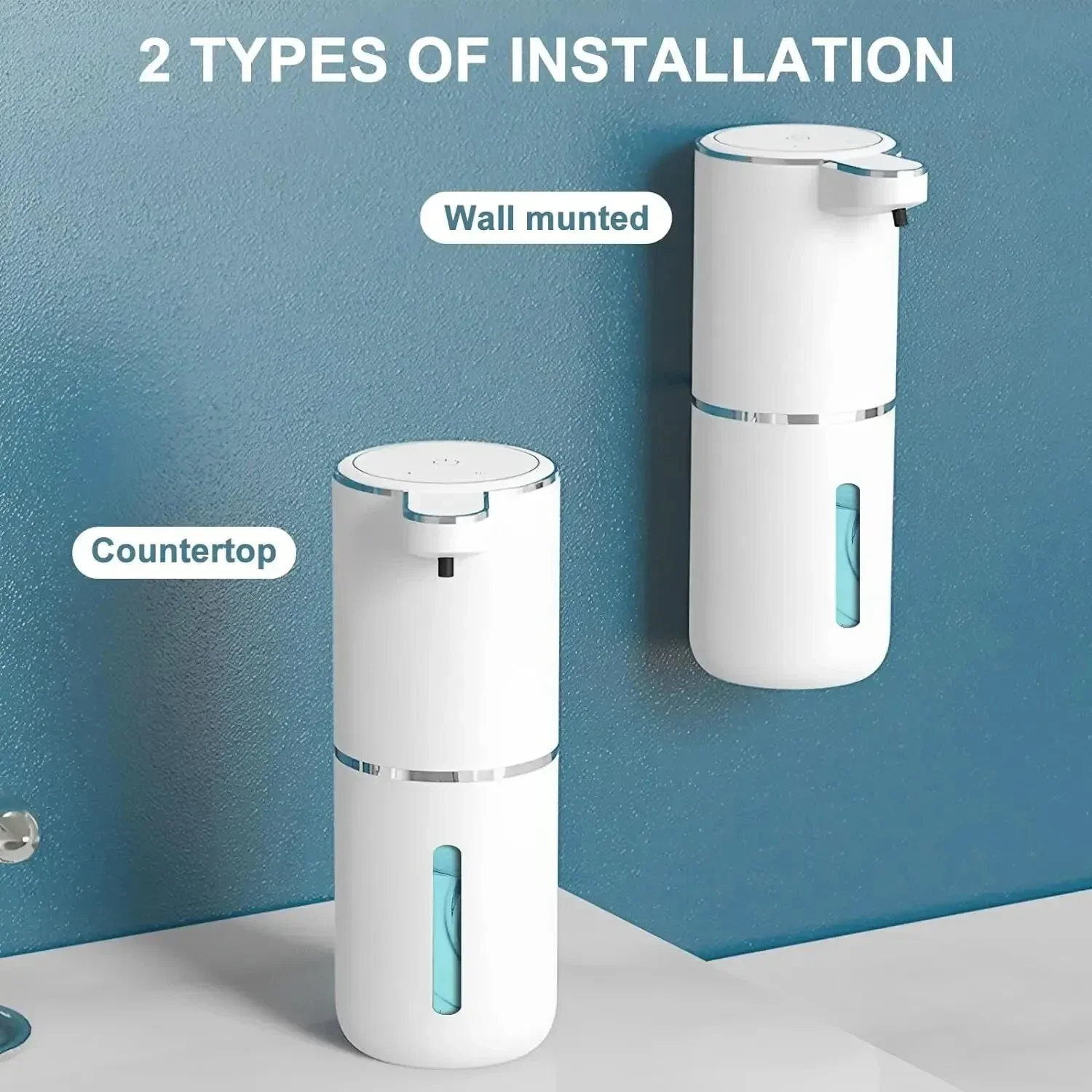 2 TYPES OF INSTALLATION

Wall munted

Countertop