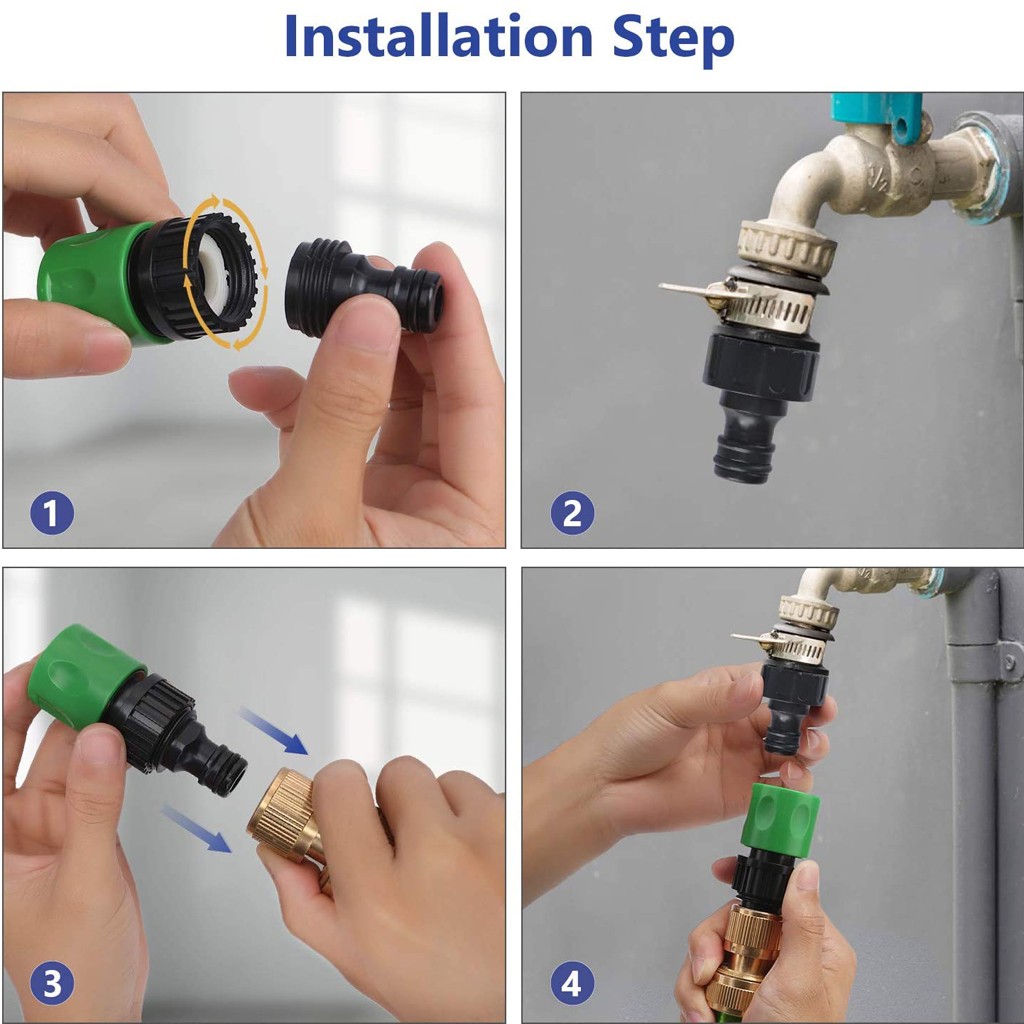 Installation Step

1

2

3

4