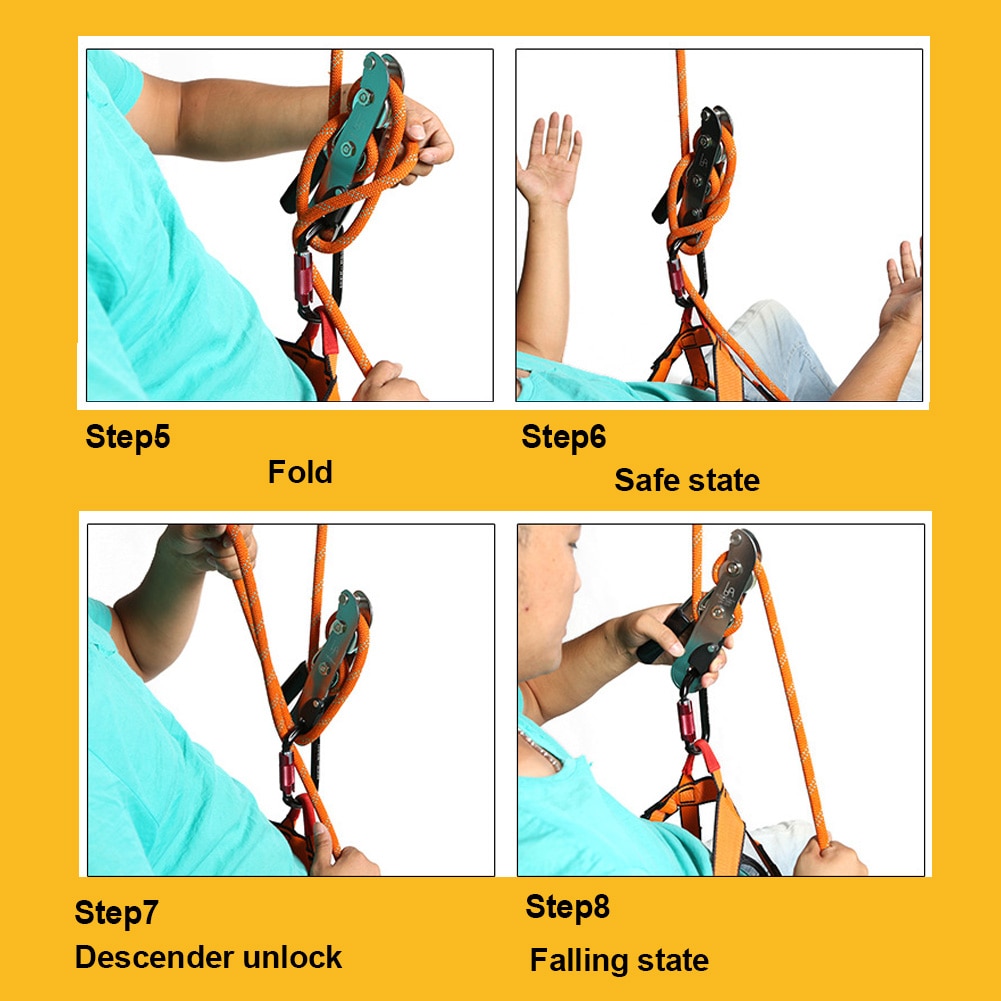 Step5

Fold

Step6

Safe state

Step7

Descender unlock

Step8

Falling state