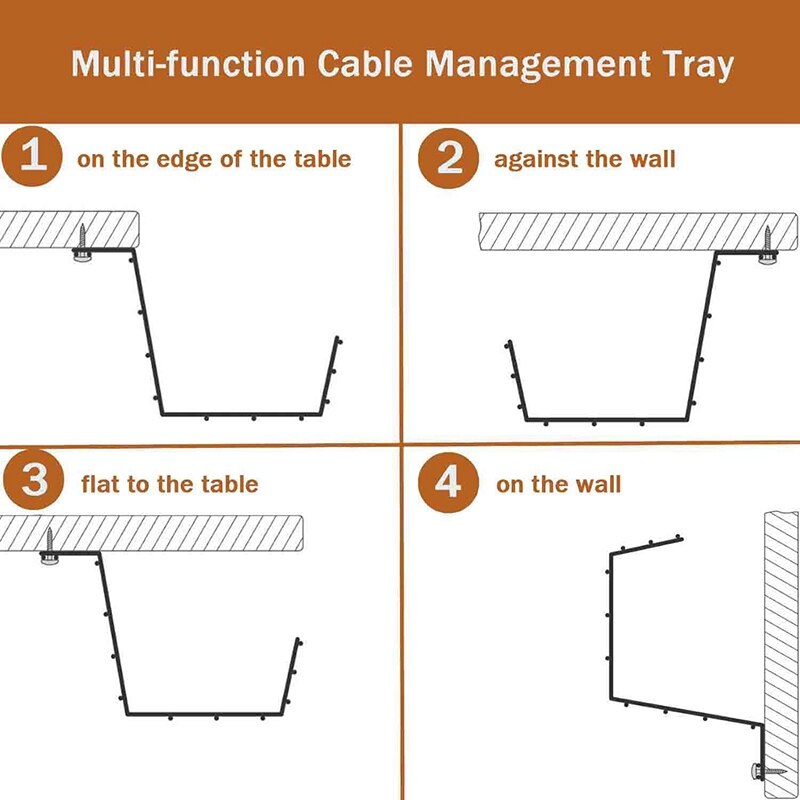 Multi-function Cable Management Tray

1 on the edge of the table

2 against the wall

3 flat to the table

4 on the wall