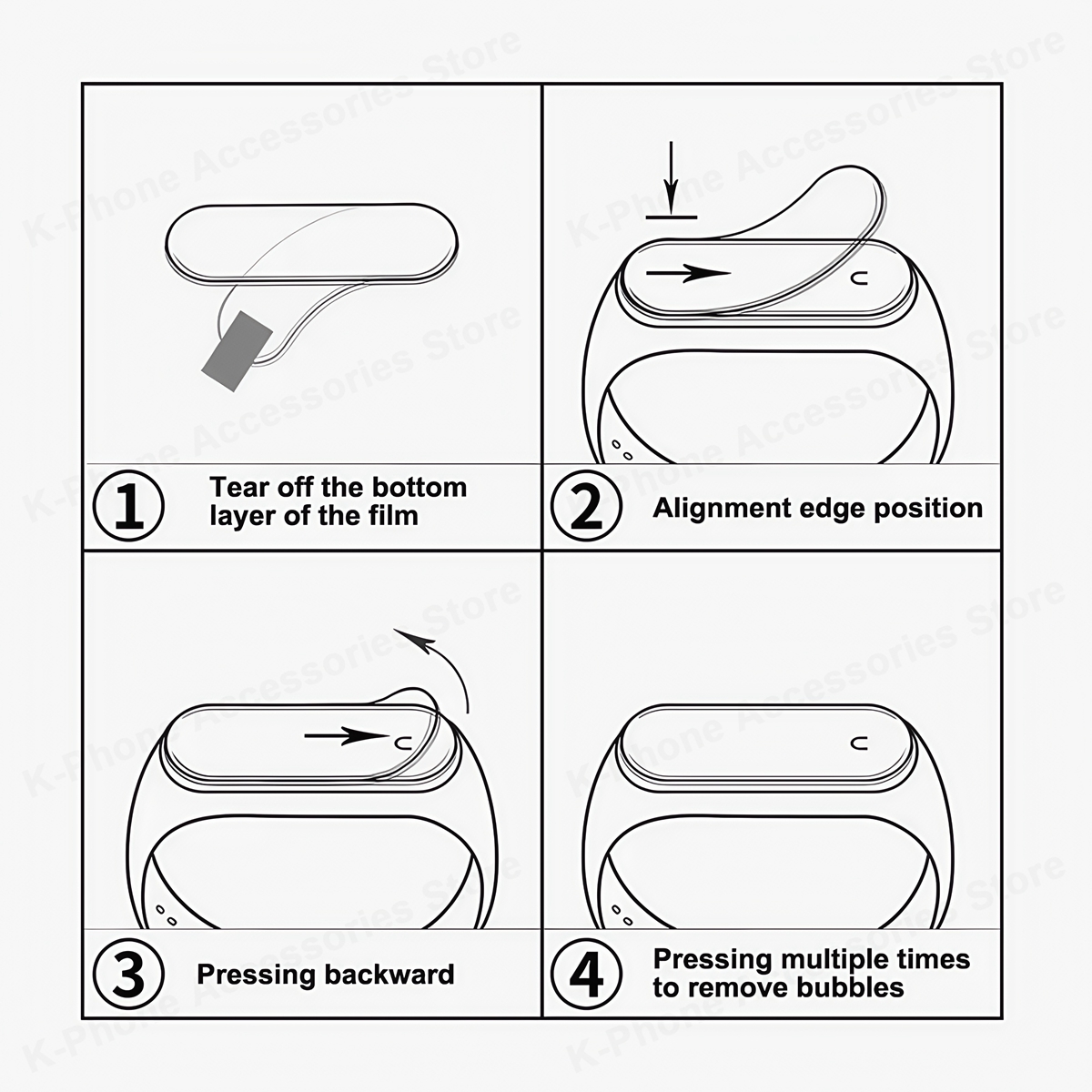 K-Phone Accessories Store

1 Tear off the bottom layer of the film

2 Alignment edge position

3 Pressing backward

4 Pressing multiple times to remove bubbles