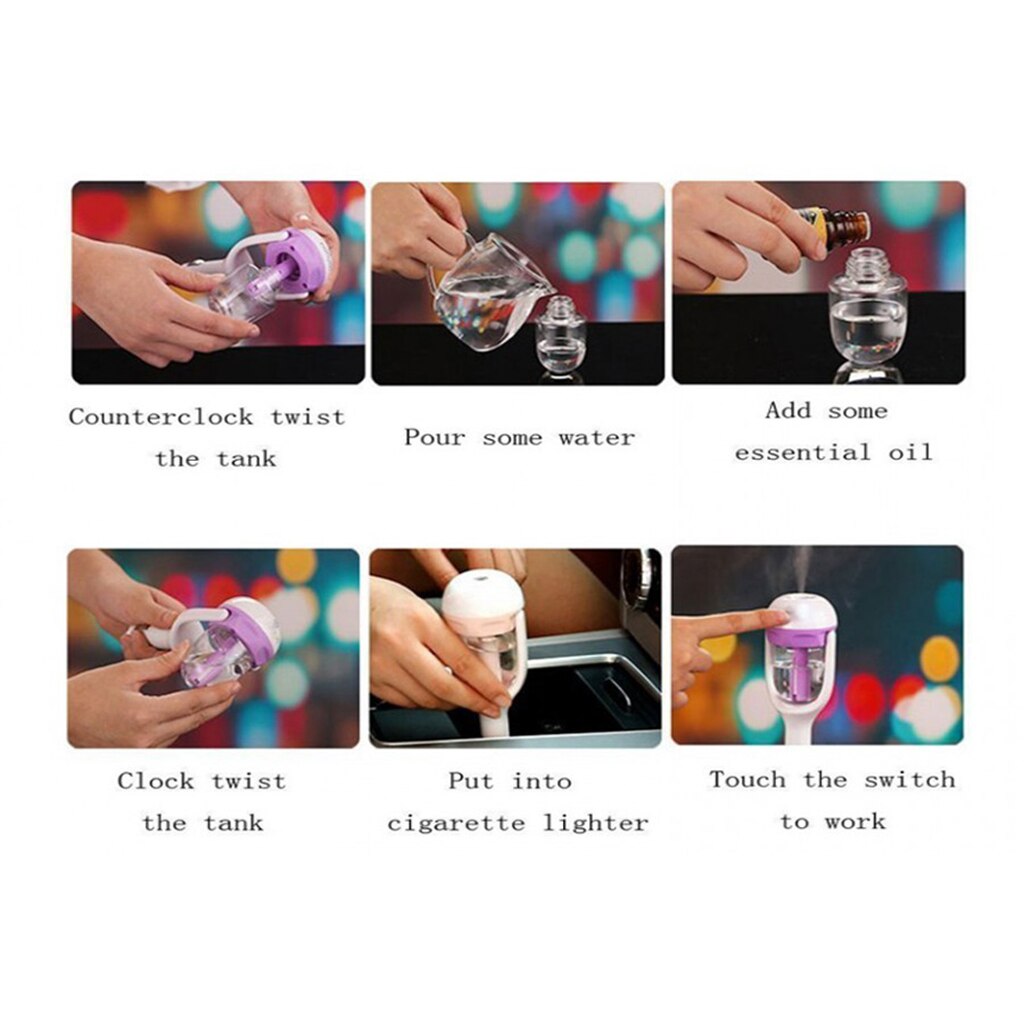 Counterclock twist the tank

Pour some water

Add some essential oil

Clock twist the tank

Put into cigarette lighter

Touch the switch to work