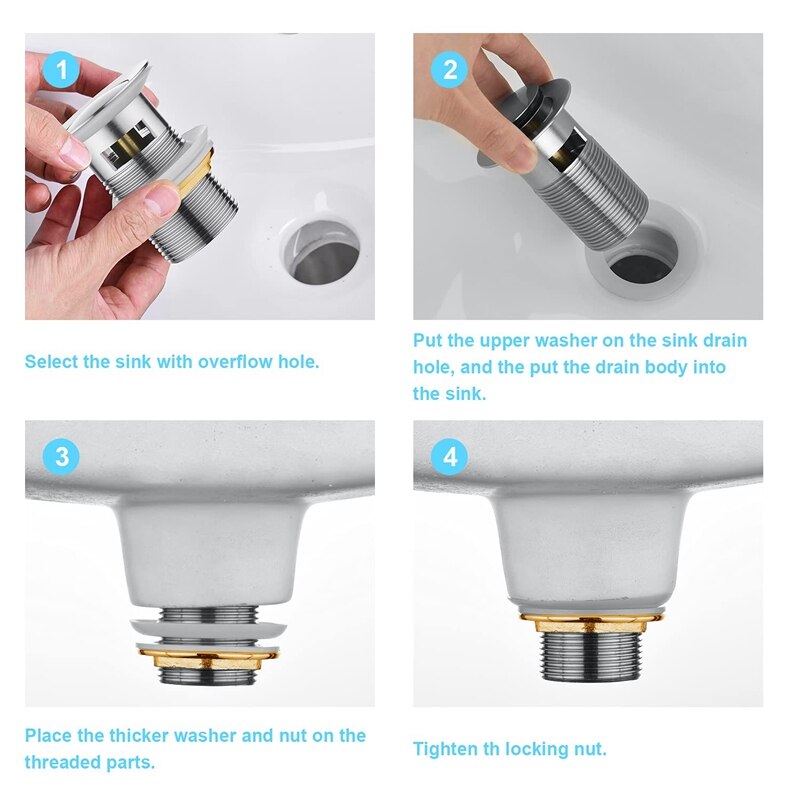 1

Select the sink with overflow hole.

2

Put the upper washer on the sink drain hole, and the put the drain body into the sink.

3

Place the thicker washer and nut on the threaded parts.

4

Tighten th locking nut.