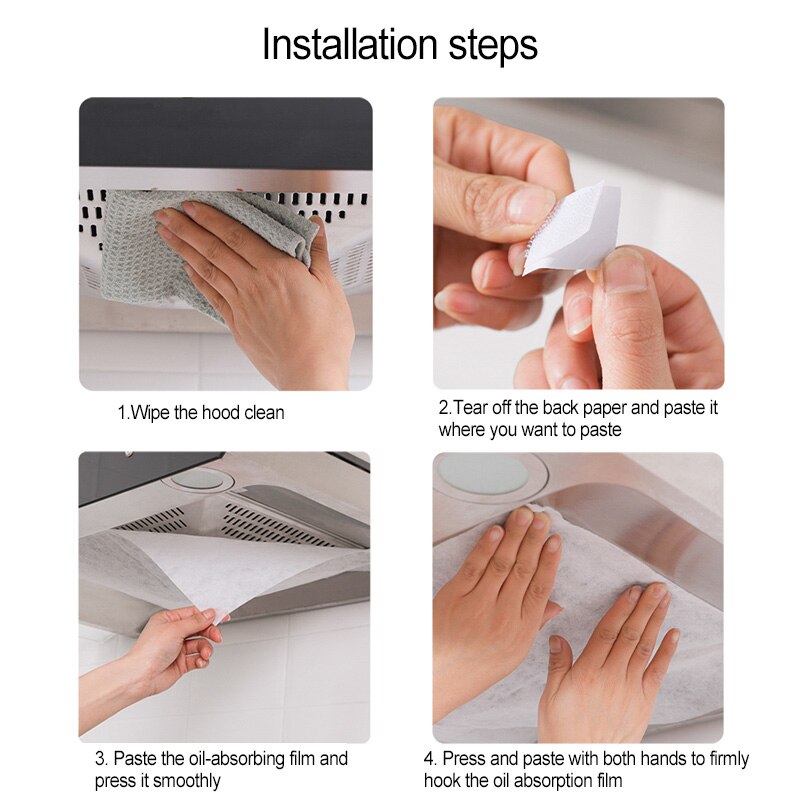 Installation steps

1.Wipe the hood clean

2.Tear off the back paper and paste it where you want to paste

3. Paste the oil-absorbing film and press it smoothly

4. Press and paste with both hands to firmly hook the oil absorption film