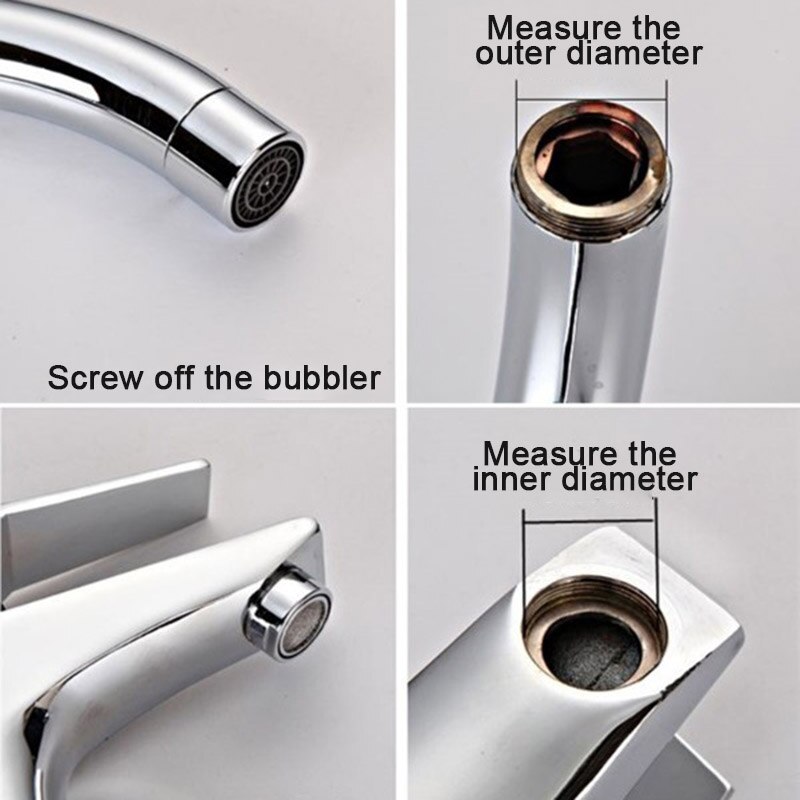 Screw off the bubbler

Measure the outer diameter

Measure the inner diameter