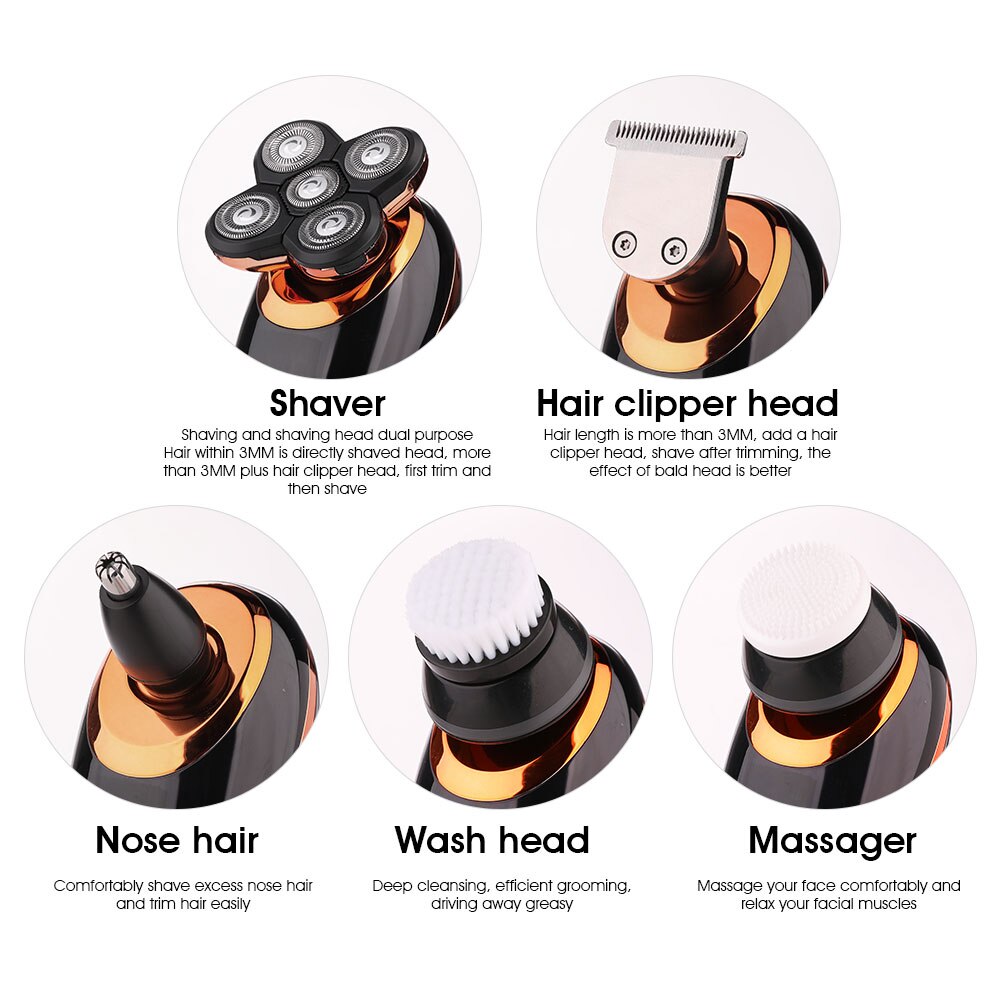 Shaver

Shaving and shaving head dual purpose
Hair within 3MM is directly shaved head, more than 3MM plus hair clipper head, first trim and then shave

Hair clipper head

Hair length is more than 3MM, add a hair clipper head, shave after trimming, the effect of bald head is better

Nose hair

Comfortably shave excess nose hair and trim hair easily

Wash head

Deep cleansing, efficient grooming, driving away greasy

Massager

Massage your face comfortably and relax your facial muscles