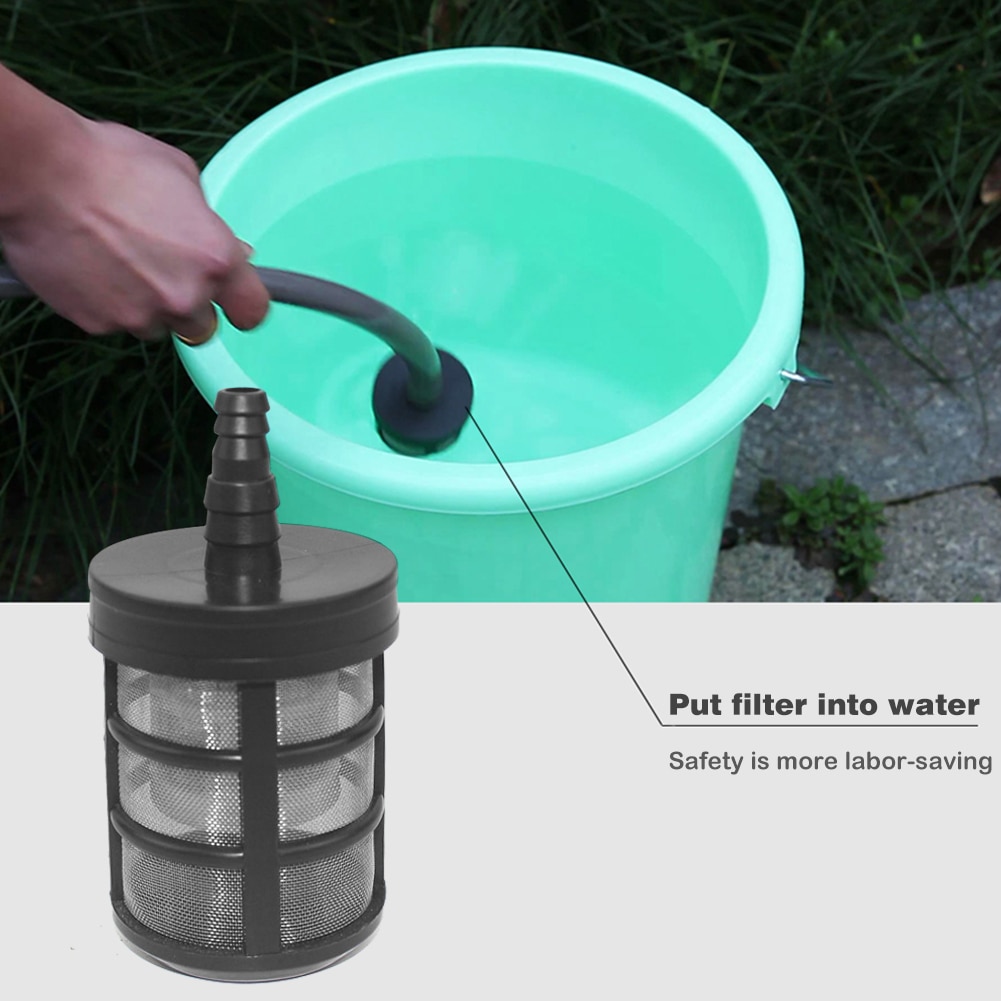 Put filter into water

Safety is more labor-saving