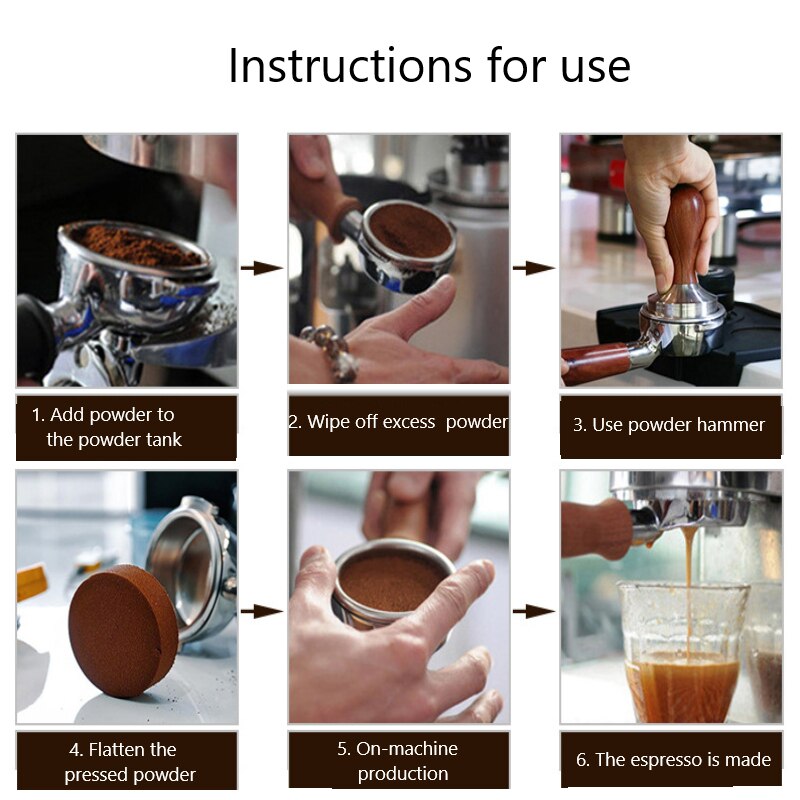 Instructions for use

1. Add powder to the powder tank

2. Wipe off excess powder

3. Use powder hammer

4. Flatten the pressed powder

5. On-machine production

6. The espresso is made